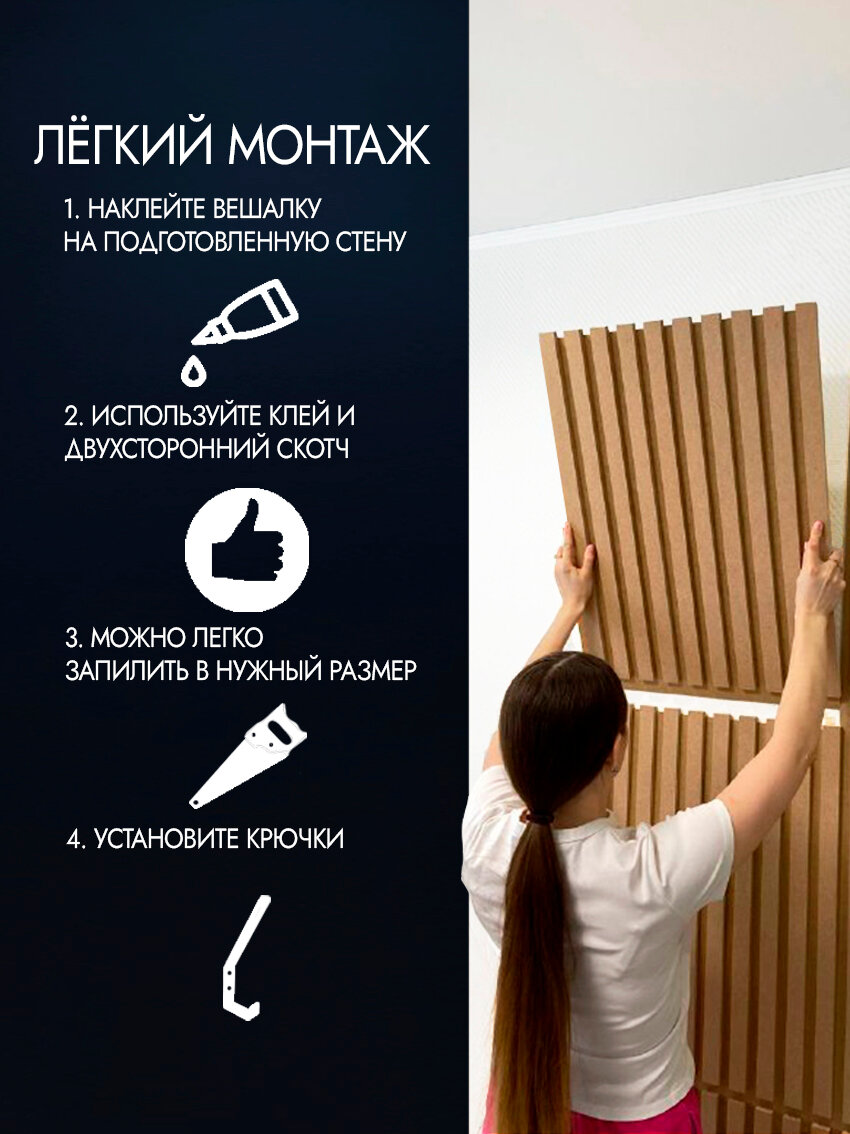 ЛЁГКИЙ МОНТАЖ

1. НАКЛЕЙТЕ ВЕШАЛКУ НА ПОДГОТОВЛЕННУЮ СТЕНУ

2. ИСПОЛЬЗУЙТЕ КЛЕЙ И ДВУХСТОРОННИЙ СКОТЧ

3. МОЖНО ЛЕГКО ЗАПИЛИТЬ В НУЖНЫЙ РАЗМЕР

4. УСТАНОВИТЕ КРЮЧКИ