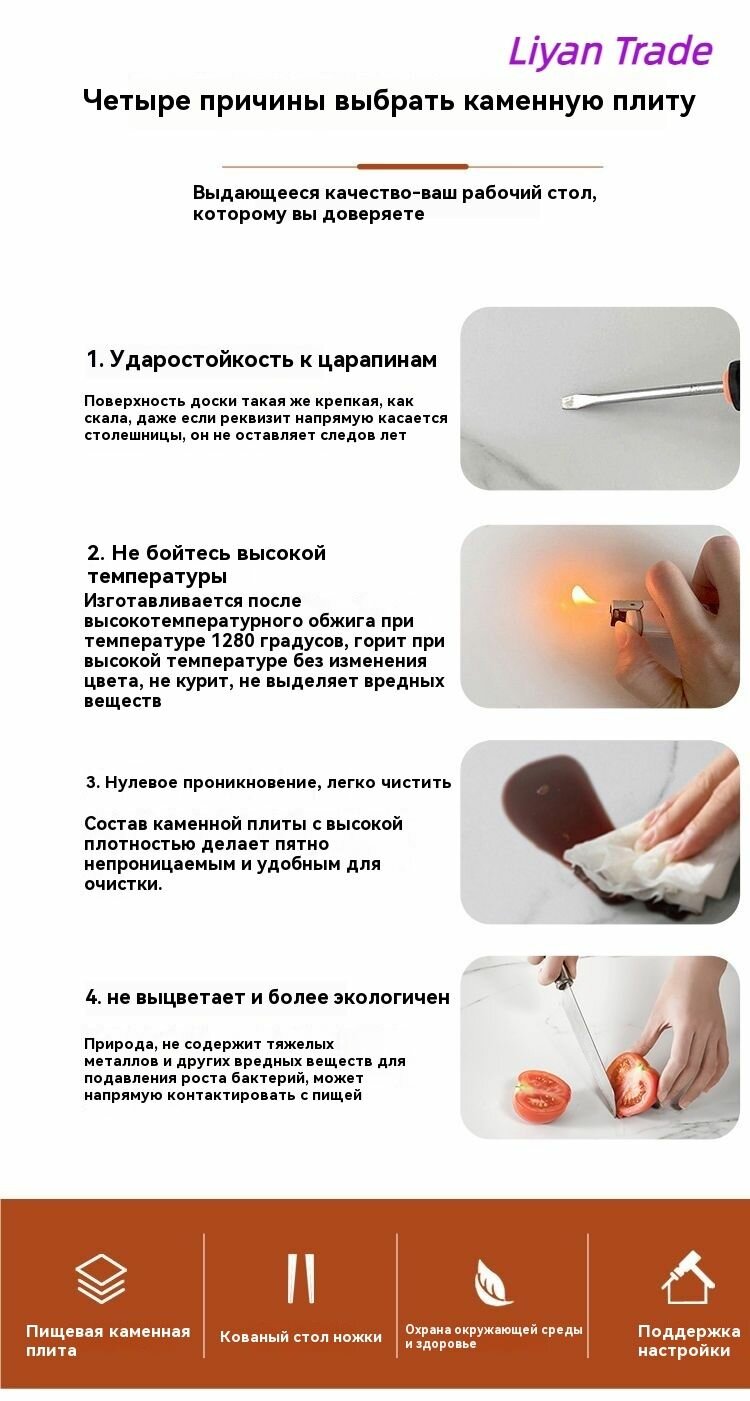 Liyan Trade

Четыре причины выбрать каменную плиту

Выдающееся качество-ваш рабочий стол, которому вы доверяете

1. Ударостойкость к царапинам

Поверхность доски такая же крепкая, как скала, даже если реквизит напрямую касается столешницы, он не оставляет следов лет

2. Не бойтесь высокой температуры

Изготавливается после высокотемпературного обжига при температуре 1280 градусов, горит при высокой температуре без изменения цвета, не курит, не выделяет вредных веществ

3. Нулевое проникновение, легко чистить

Состав каменной плиты с высокой плотностью делает пятно непроницаемым и удобным для очистки.

4. не выцветает и более экологичен

Природа, не содержит тяжелых металлов и других вредных веществ для подавления роста бактерий, может напрямую контактировать с пищей

Пищевая каменная плита

Кованый стол ножки

Охрана окружающей среды и здоровье

Поддержка настройки