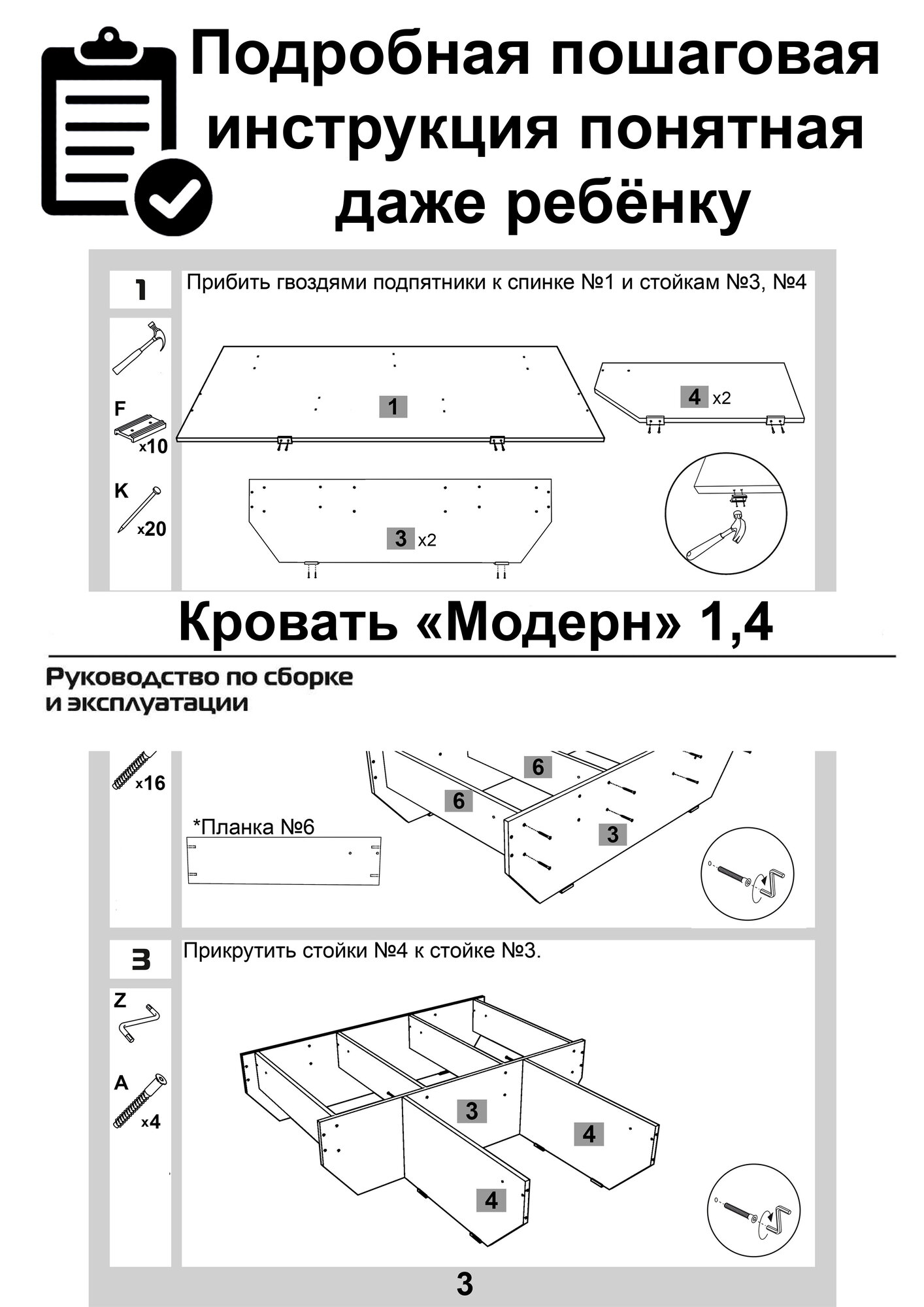 Подробная пошаговая инструкция понятная даже ребёнку

1

Прибить гвоздями подпятники к спинке №1 и стойкам №3, №4

F
x10

K
x20

1

4 x2

3 x2

Кровать «Модерн» 1,4

Руководство по сборке
и эксплуатации

x16

*Планка №6

6

6

3

3

Прикрутить стойки №4 к стойке №3.

Z

A
x4

3

4

4

3