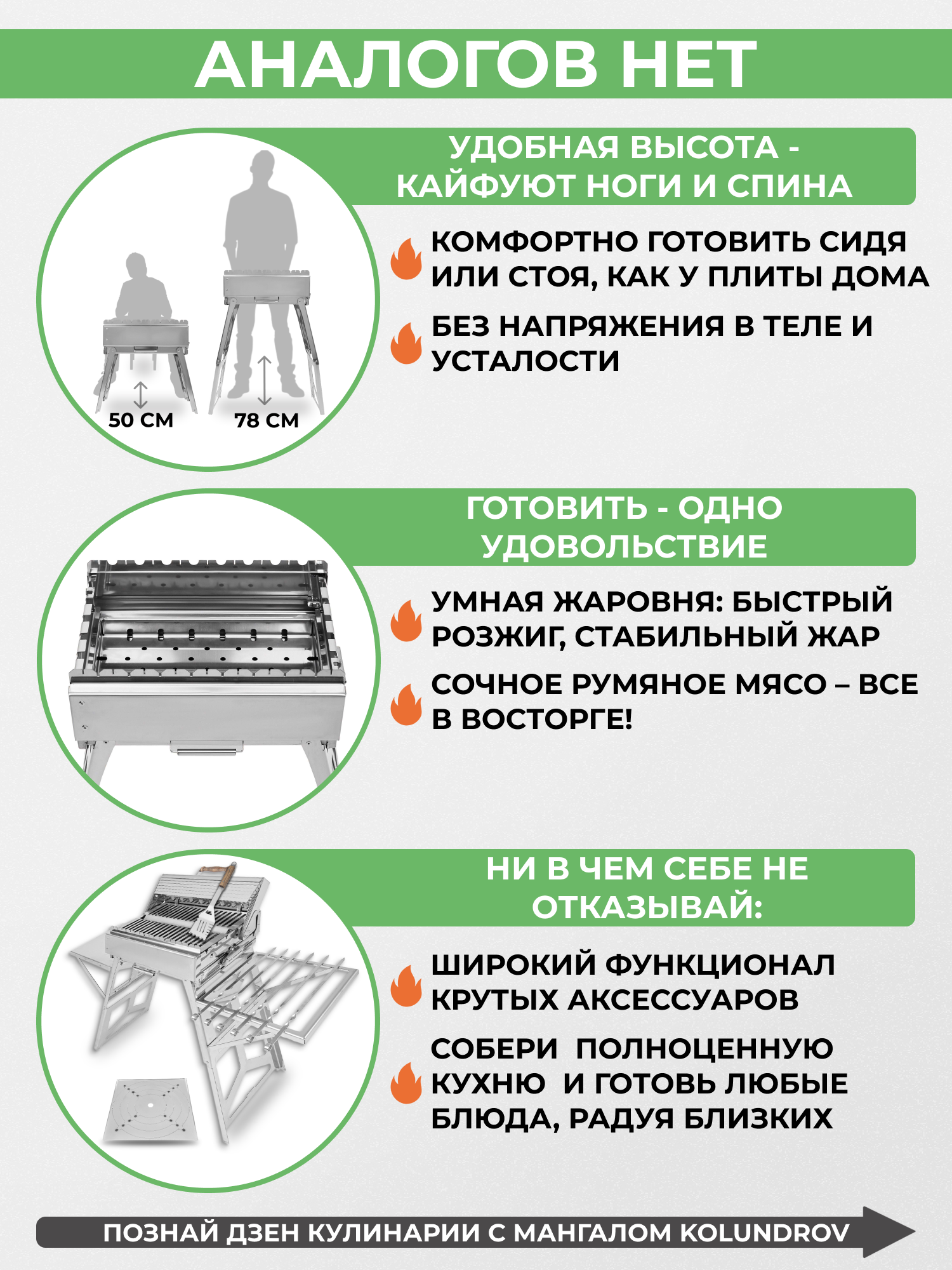 АНАЛОГОВ НЕТ

УДОБНАЯ ВЫСОТА - КАЙФУЮТ НОГИ И СПИНА

50 СМ

78 СМ

КОМФОРТНО ГОТОВИТЬ СИДЯ ИЛИ СТОЯ, КАК У ПЛИТЫ ДОМА

БЕЗ НАПРЯЖЕНИЯ В ТЕЛЕ И УСТАЛОСТИ

ГОТОВИТЬ - ОДНО УДОВОЛЬСТВИЕ

УМНАЯ ЖАРОВНЯ: БЫСТРЫЙ РОЗЖИГ, СТАБИЛЬНЫЙ ЖАР

СОЧНОЕ РУМЯНОЕ МЯСО – ВСЕ В ВОСТОРГЕ!

НИ В ЧЕМ СЕБЕ НЕ ОТКАЗЫВАЙ:

ШИРОКИЙ ФУНКЦИОНАЛ КРУТЫХ АКСЕССУАРОВ

СОБЕРИ ПОЛНОЦЕННУЮ КУХНЮ И ГОТОВЬ ЛЮБЫЕ БЛЮДА, РАДУЯ БЛИЗКИХ

ПОЗНАЙ ДЗЕН КУЛИНАРИИ С МАНГАЛОМ KOLUNDROV