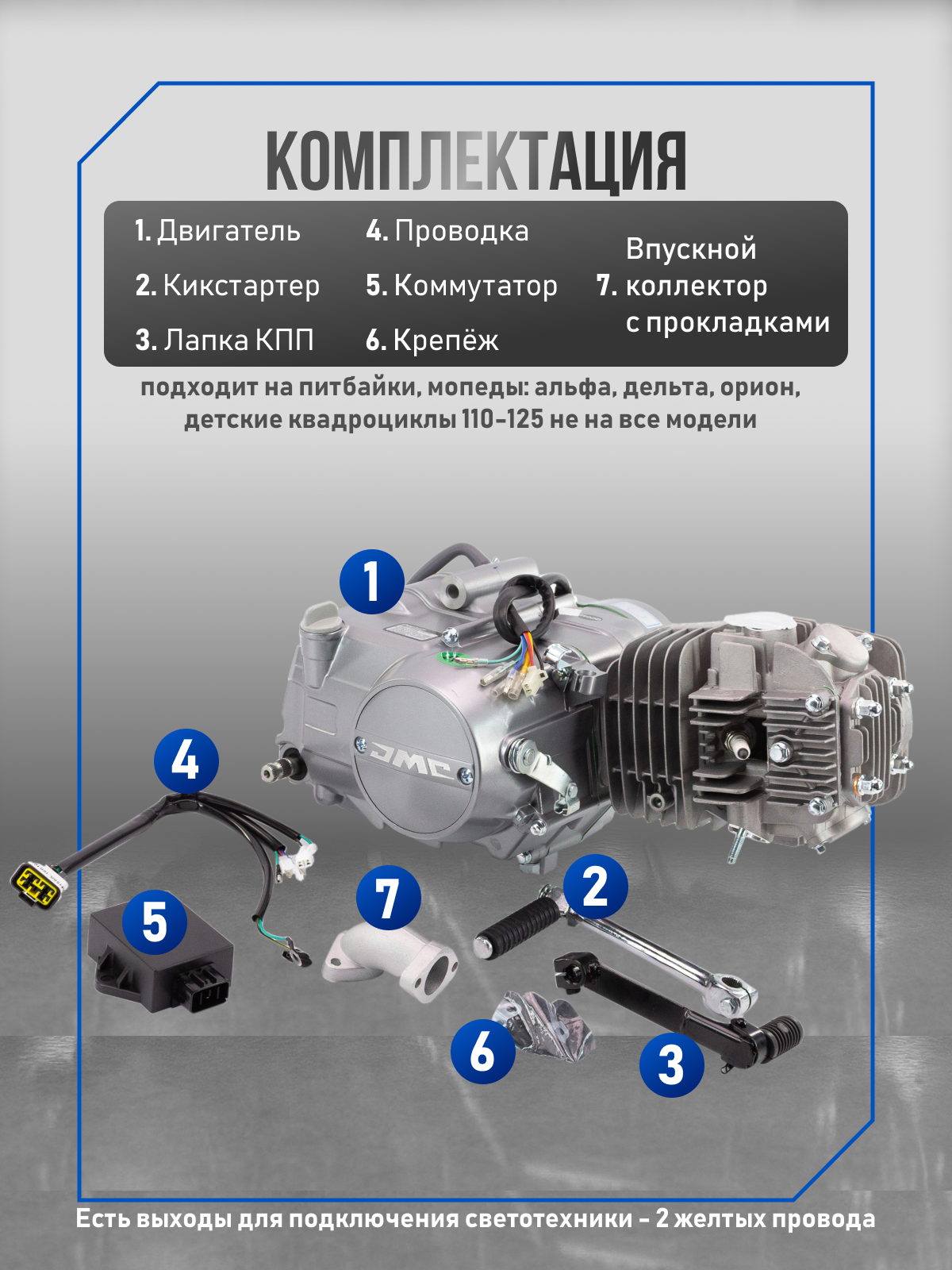 КОМПЛЕКТАЦИЯ

1. Двигатель
2. Кикстартер
3. Лапка КПП
4. Проводка
5. Коммутатор
6. Крепёж
7. Впускной коллектор с прокладками

подходит на питбайки, мопеды: альфа, дельта, орион, детские квадроциклы 110-125 не на все модели

1
DMC
4
5
7
2
6
3

Есть выходы для подключения светотехники - 2 желтых провода