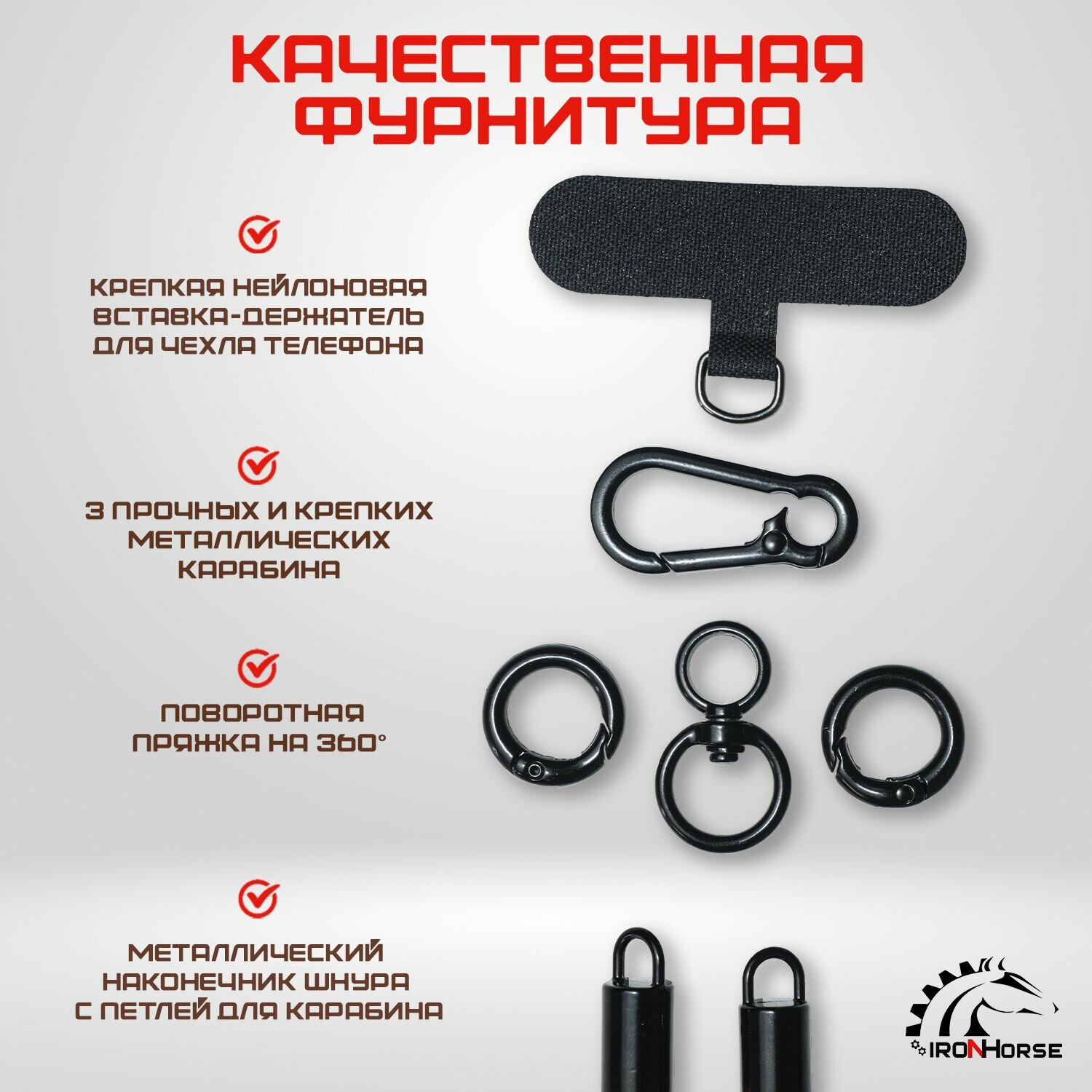 КАЧЕСТВЕННАЯ ФУРНИТУРА

КРЕПКАЯ НЕЙЛОНОВАЯ ВСТАВКА-ДЕРЖАТЕЛЬ ДЛЯ ЧЕХЛА ТЕЛЕФОНА

3 ПРОЧНЫХ И КРЕПКИХ МЕТАЛЛИЧЕСКИХ КАРАБИНА

ПОВОРОТНАЯ ПРЯЖКА НА 360°

МЕТАЛЛИЧЕСКИЙ НАКОНЕЧНИК ШНУРА С ПЕТЛЕЙ ДЛЯ КАРАБИНА

IRONHORSE