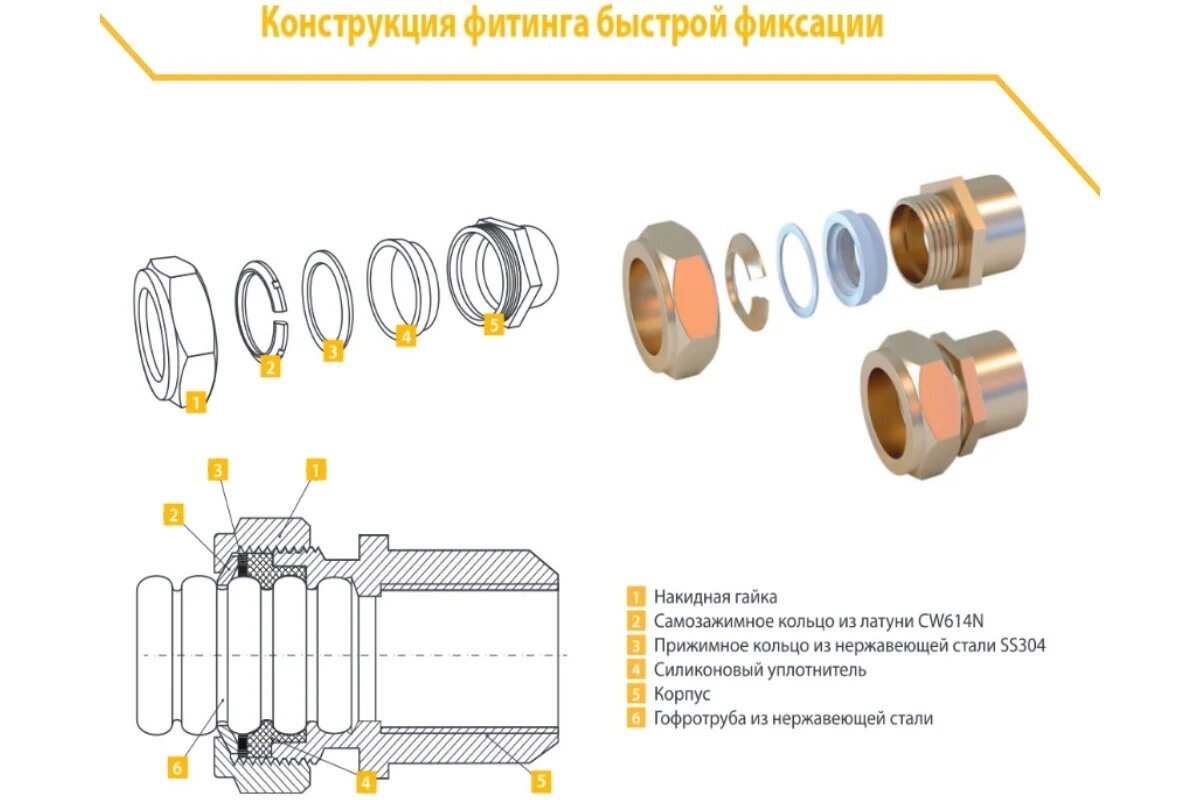 Конструкция фитинга быстрой фиксации

1
2
3
4
5

3
1
2
6
4
5

1 Накидная гайка
2 Самозажимное кольцо из латуни CW614N
3 Прижимное кольцо из нержавеющей стали SS304
4 Силиконовый уплотнитель
5 Корпус
6 Гофротруба из нержавеющей стали