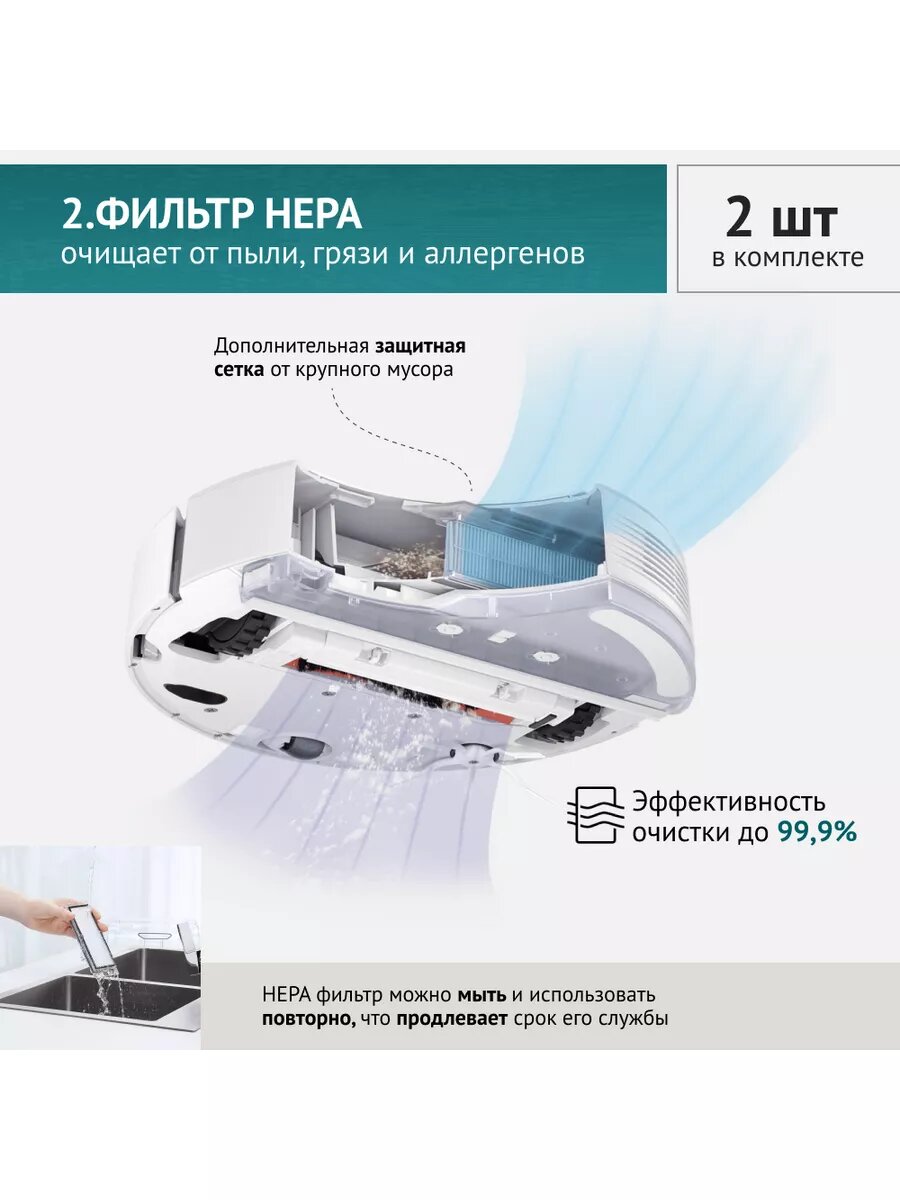 2.ФИЛЬТР HEPA
очищает от пыли, грязи и аллергенов

2 шт
в комплекте

Дополнительная защитная сетка от крупного мусора

Эффективность очистки до 99,9%

HEPA фильтр можно мыть и использовать повторно, что продлевает срок его службы