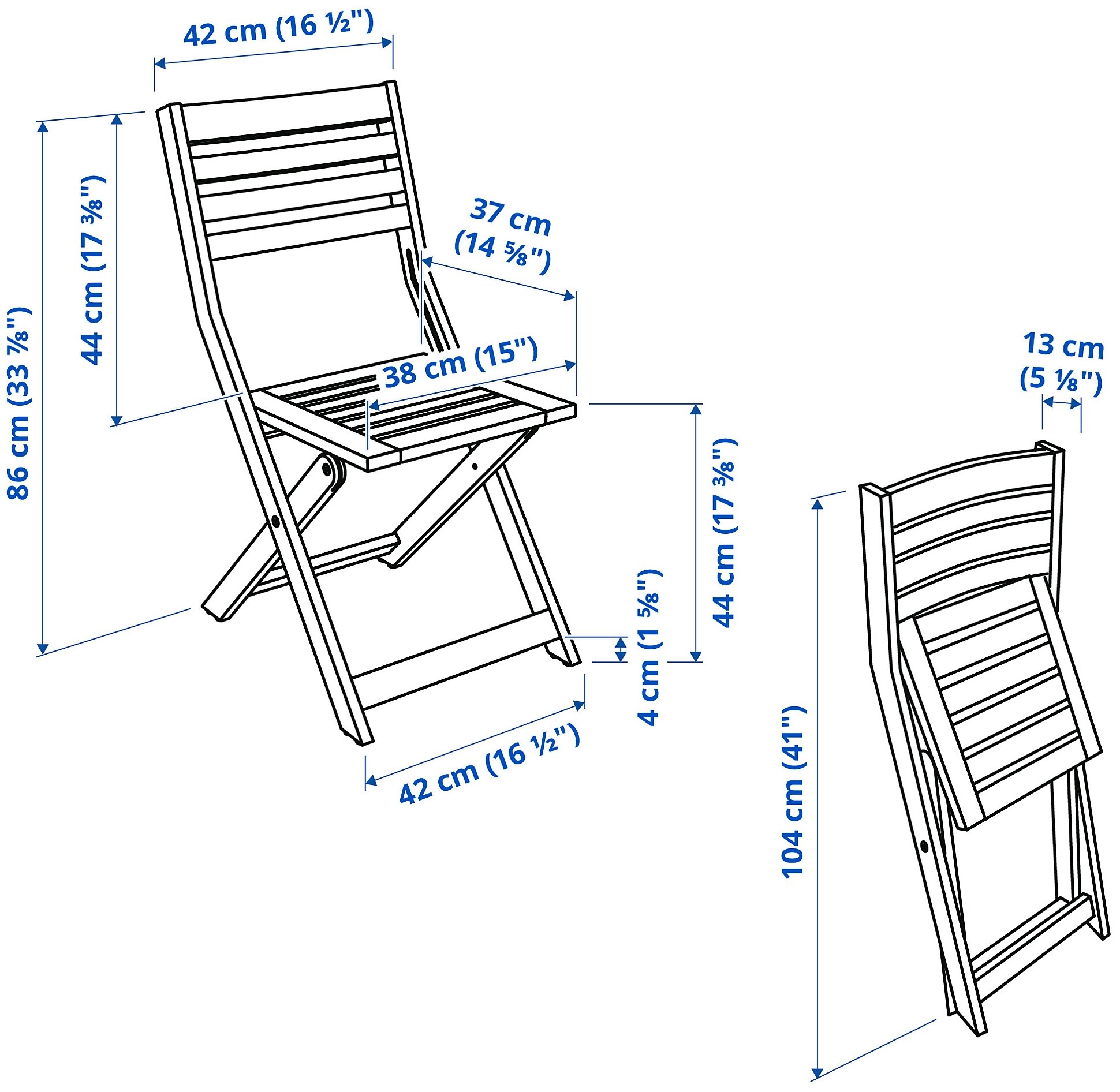 42 cm (16 ½")

86 cm (33 ⅞")

44 cm (17 ⅜")

37 cm (14 ⅝")

38 cm (15")

44 cm (17 ⅜")

4 cm (1 ⅝")

42 cm (16 ½")

13 cm (5 ⅛")

104 cm (41")