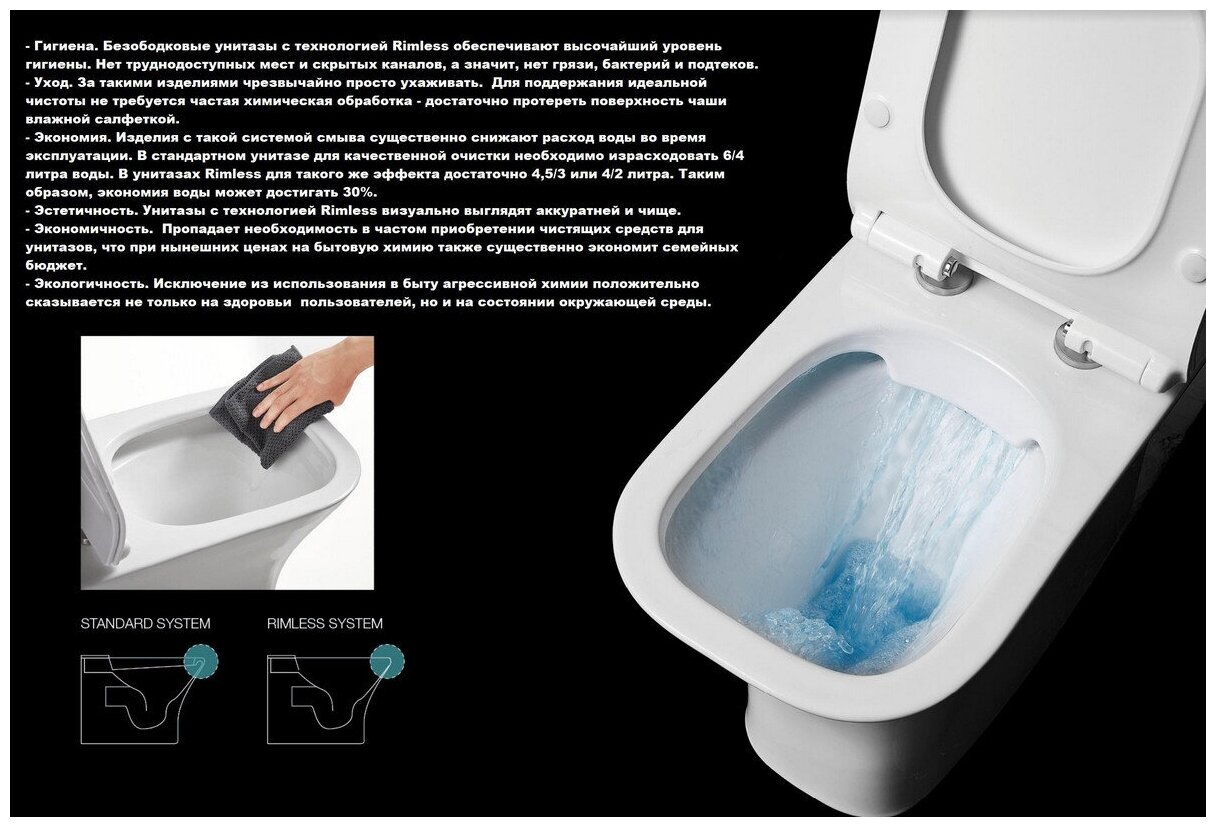 - Гигиена. Безободковые унитазы с технологией Rimless обеспечивают высочайший уровень гигиены. Нет труднодоступных мест и скрытых каналов, а значит, нет грязи, бактерий и подтеков.
- Уход. За такими изделиями чрезвычайно просто ухаживать. Для поддержания идеальной чистоты не требуется частая химическая обработка - достаточно протереть поверхность чаши влажной салфеткой.
- Экономия. Изделия с такой системой смыва существенно снижают расход воды во время эксплуатации. В стандартном унитазе для качественной очистки необходимо израсходовать 6/4 литра воды. В унитазах Rimless для такого же эффекта достаточно 4,5/3 или 4/2 литра. Таким образом, экономия воды может достигать 30%.
- Эстетичность. Унитазы с технологией Rimless визуально выглядят аккуратней и чище.
- Экономичность. Пропадает необходимость в частом приобретении чистящих средств для унитазов, что при нынешних ценах на бытовую химию также существенно экономит семейных бюджет.
- Экологичность. Исключение из использования в быту агрессивной химии положительно сказывается не только на здоровьи пользователей, но и на состоянии окружающей среды.

STANDARD SYSTEM

RIMLESS SYSTEM