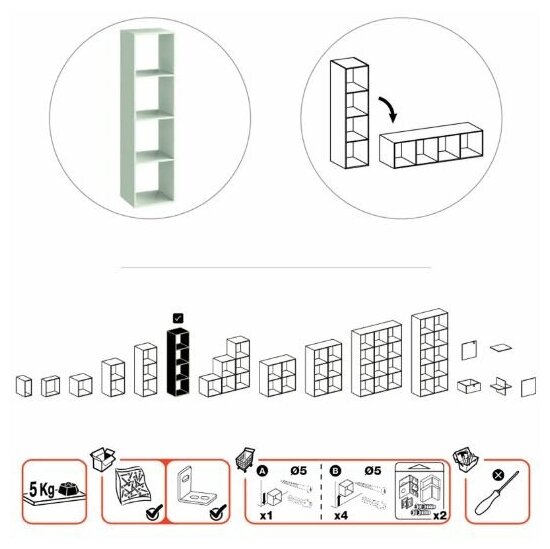 5 Kg

A Ø5
x1

B Ø5
x4

x2