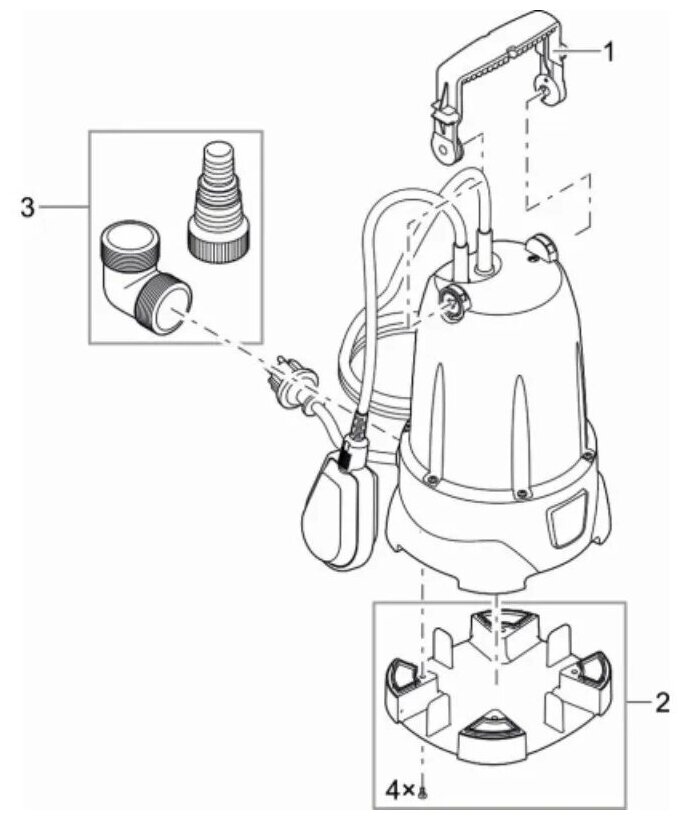 1
3
2
4×