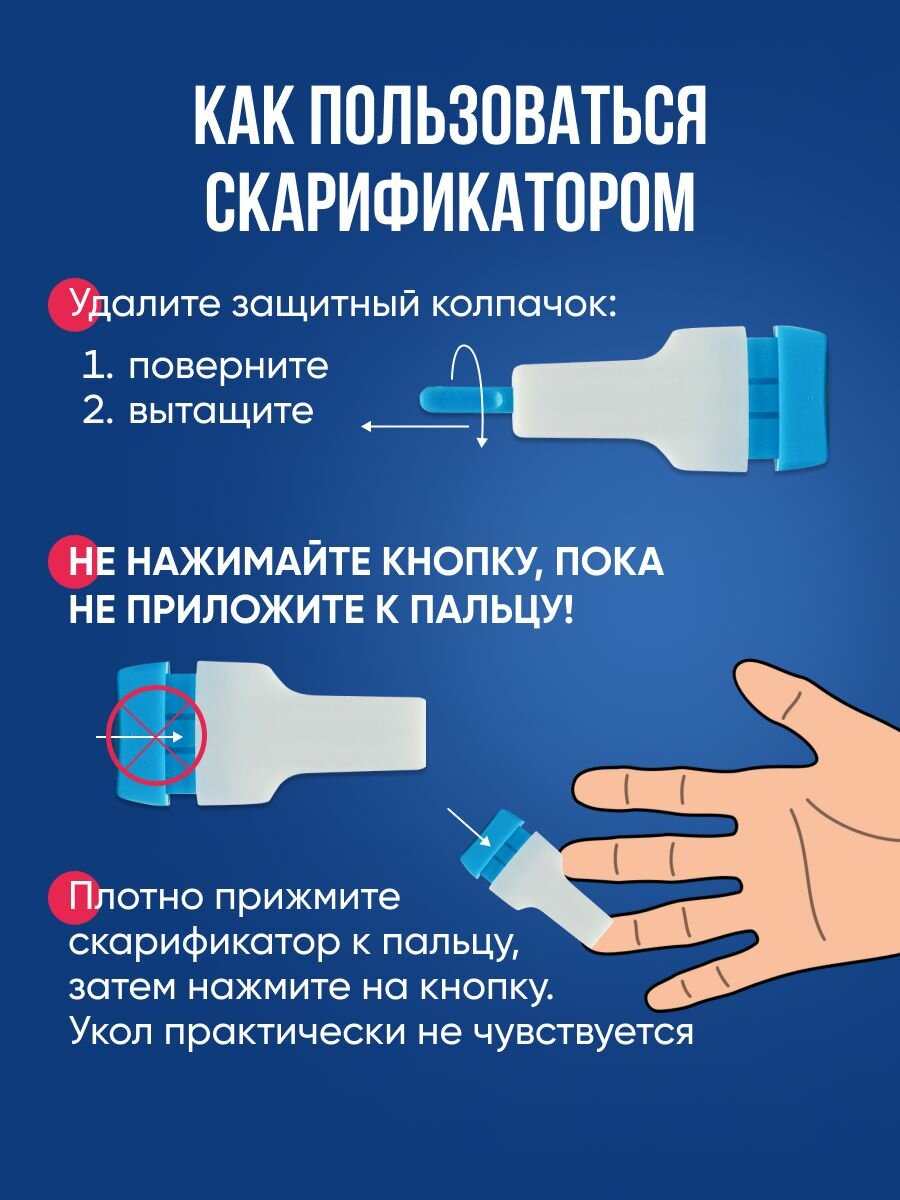 КАК ПОЛЬЗОВАТЬСЯ СКАРИФИКАТОРОМ

Удалите защитный колпачок:
1. поверните
2. вытащите

НЕ НАЖИМАЙТЕ КНОПКУ, ПОКА НЕ ПРИЛОЖИТЕ К ПАЛЬЦУ!

Плотно прижмите скарификатор к пальцу, затем нажмите на кнопку. Укол практически не чувствуется