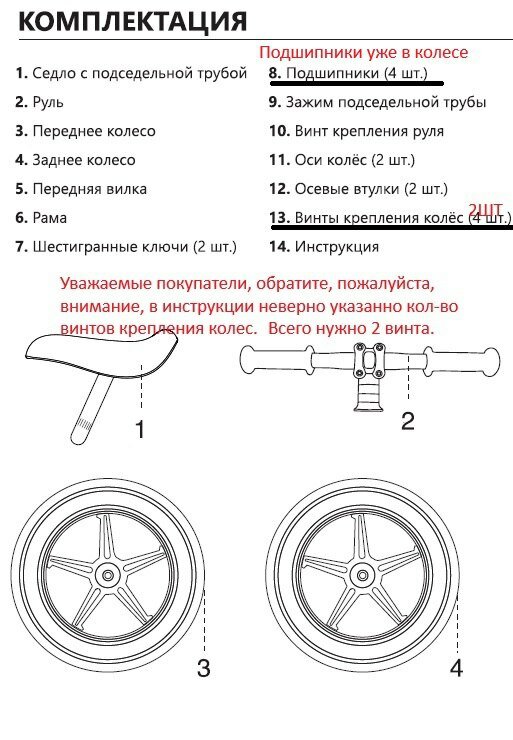 КОМПЛЕКТАЦИЯ

1. Седло с подседельной трубой
2. Руль
3. Переднее колесо
4. Заднее колесо
5. Передняя вилка
6. Рама
7. Шестигранные ключи (2 шт.)

Подшипники уже в колесе
8. Подшипники (4 шт.)
9. Зажим подседельной трубы
10. Винт крепления руля
11. Оси колёс (2 шт.)
12. Осевые втулки (2 шт.)
2ШТ
13. Винты крепления колёс (4 шт.)
14. Инструкция

Уважаемые покупатели, обратите, пожалуйста, внимание, в инструкции неверно указанно кол-во винтов крепления колес. Всего нужно 2 винта.

1

2

3

4