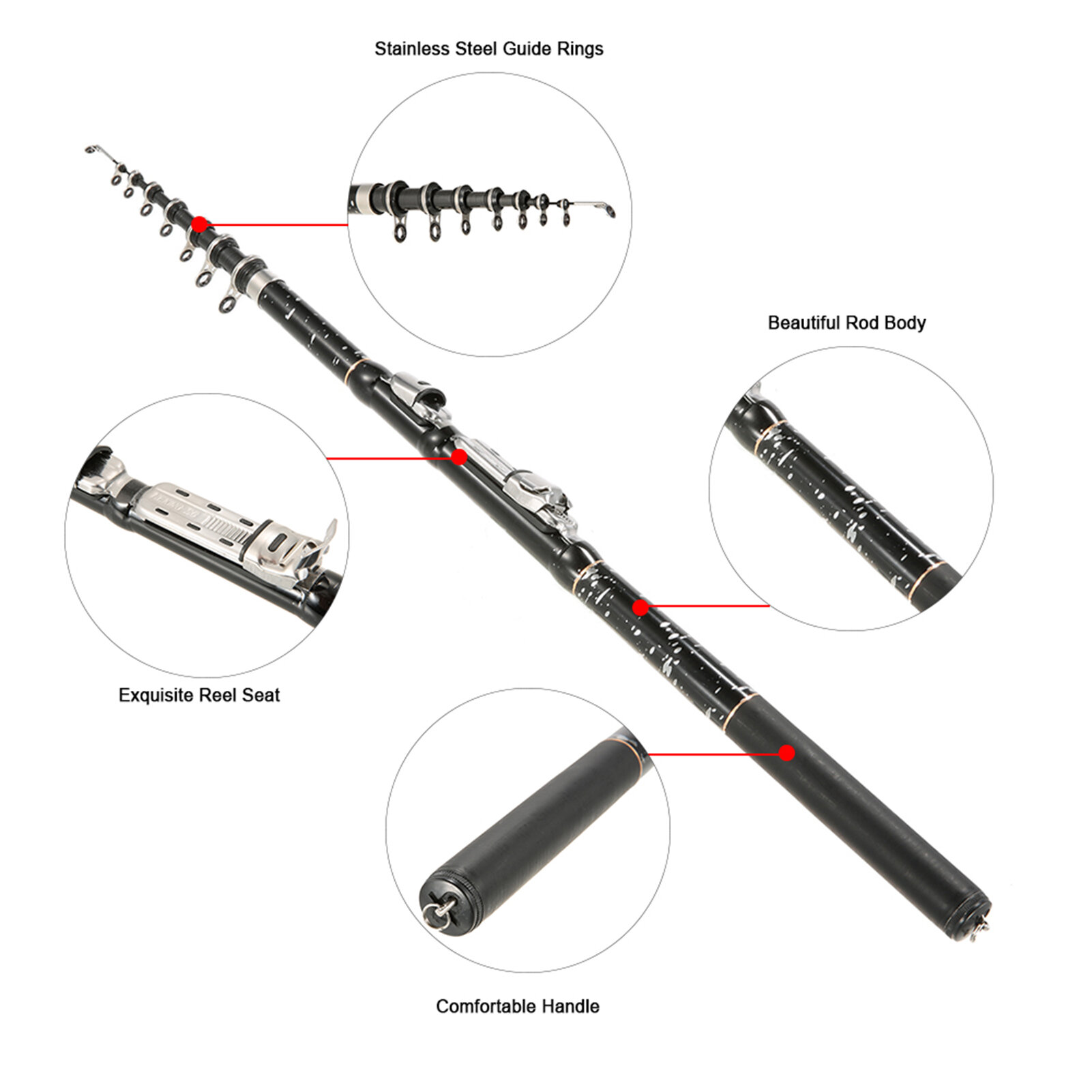 Stainless Steel Guide Rings

Beautiful Rod Body

Exquisite Reel Seat

Comfortable Handle