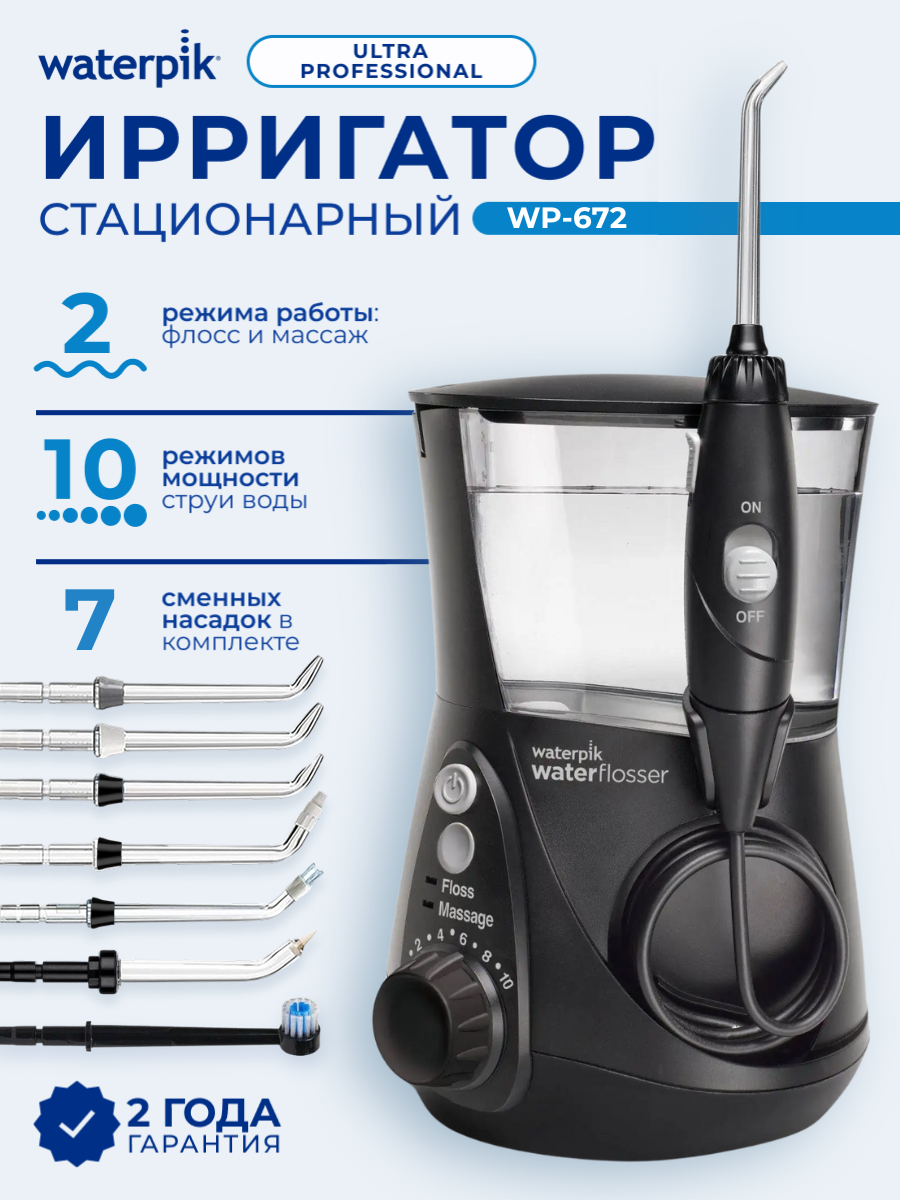 waterpik

ULTRA PROFESSIONAL

ИРРИГАТОР

СТАЦИОНАРНЫЙ

WP-672

2 режима работы: флосс и массаж

10 режимов мощности струи воды

7 сменных насадок в комплекте

ON

OFF

waterpik waterflosser

Floss

Massage

2 4 6 8 10

2 ГОДА ГАРАНТИЯ