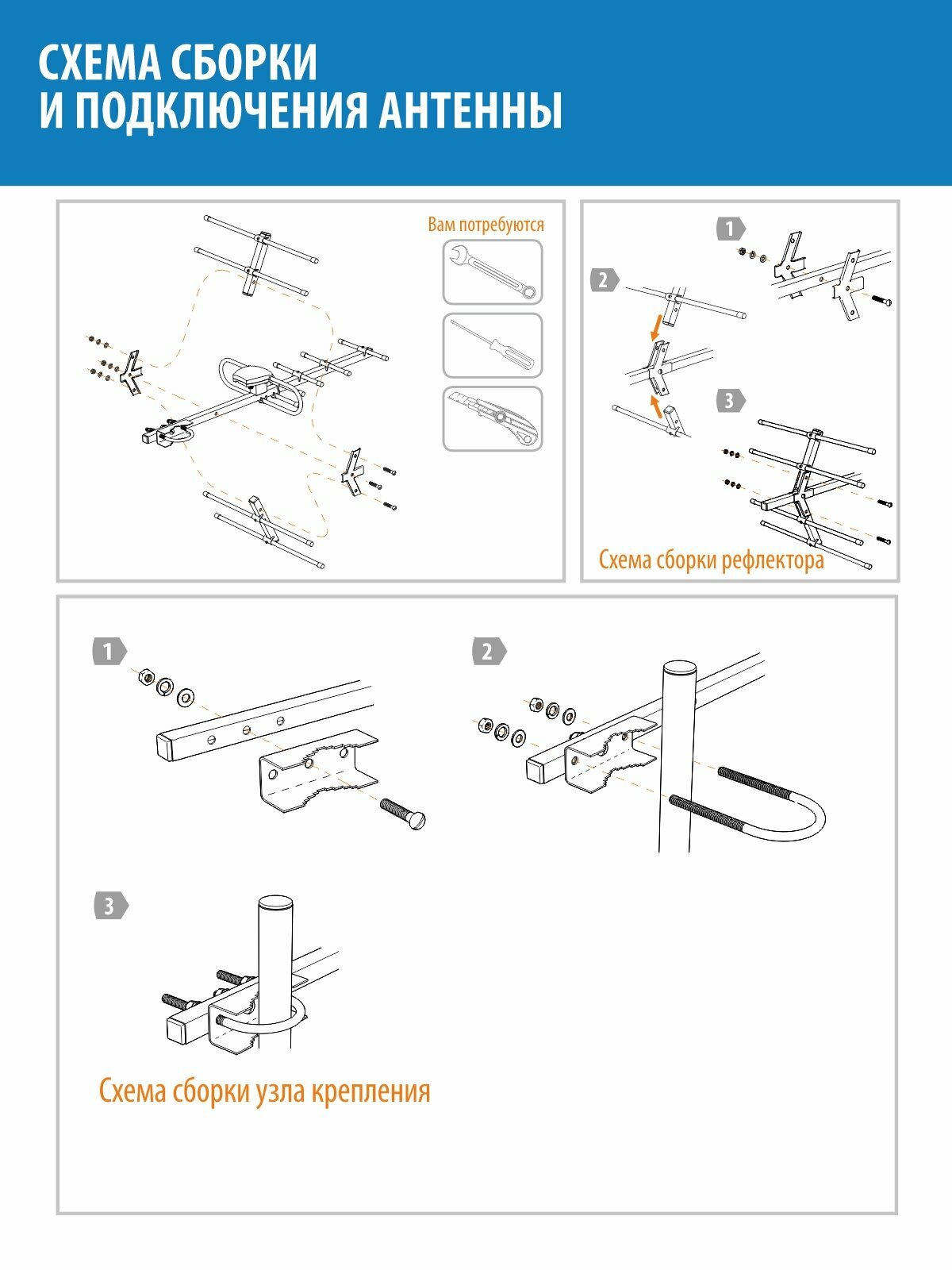 СХЕМА СБОРКИ
И ПОДКЛЮЧЕНИЯ АНТЕННЫ

Вам потребуются

1

2

3

Схема сборки рефлектора

1

2

3

Схема сборки узла крепления