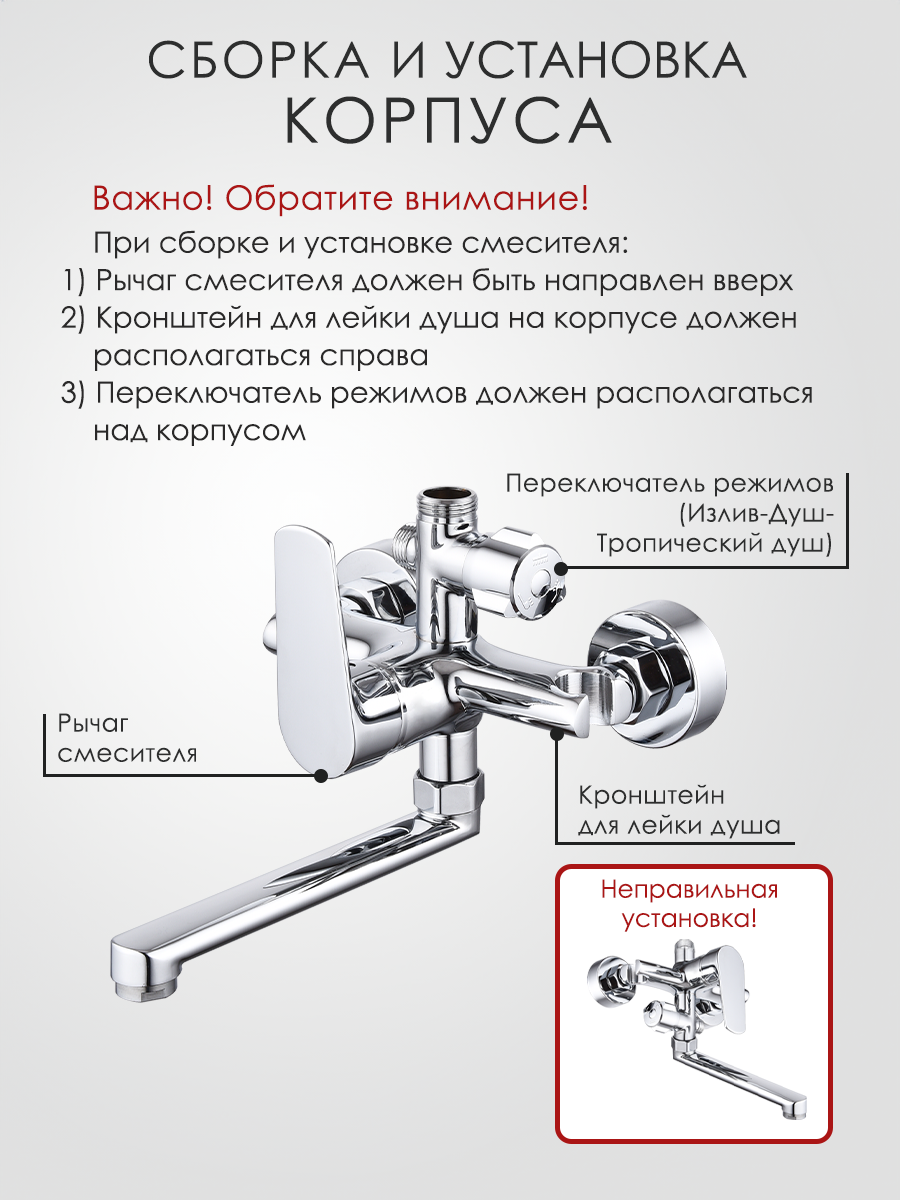 СБОРКА И УСТАНОВКА КОРПУСА

Важно! Обратите внимание!

При сборке и установке смесителя:
1) Рычаг смесителя должен быть направлен вверх
2) Кронштейн для лейки душа на корпусе должен располагаться справа
3) Переключатель режимов должен располагаться над корпусом

Переключатель режимов (Излив-Душ-Тропический душ)

Рычаг смесителя

Кронштейн для лейки душа

Неправильная установка!