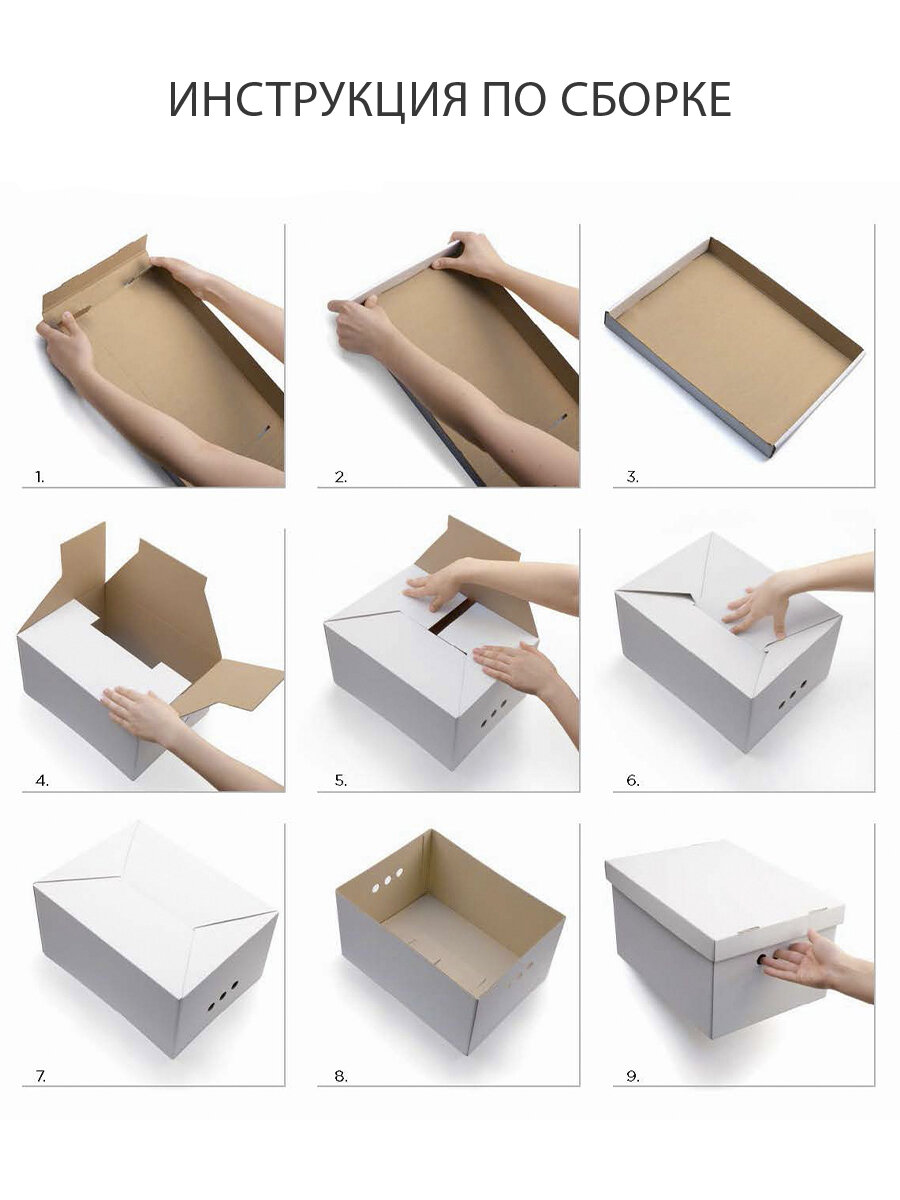 ИНСТРУКЦИЯ ПО СБОРКЕ

1.

2.

3.

4.

5.

6.

7.

8.

9.