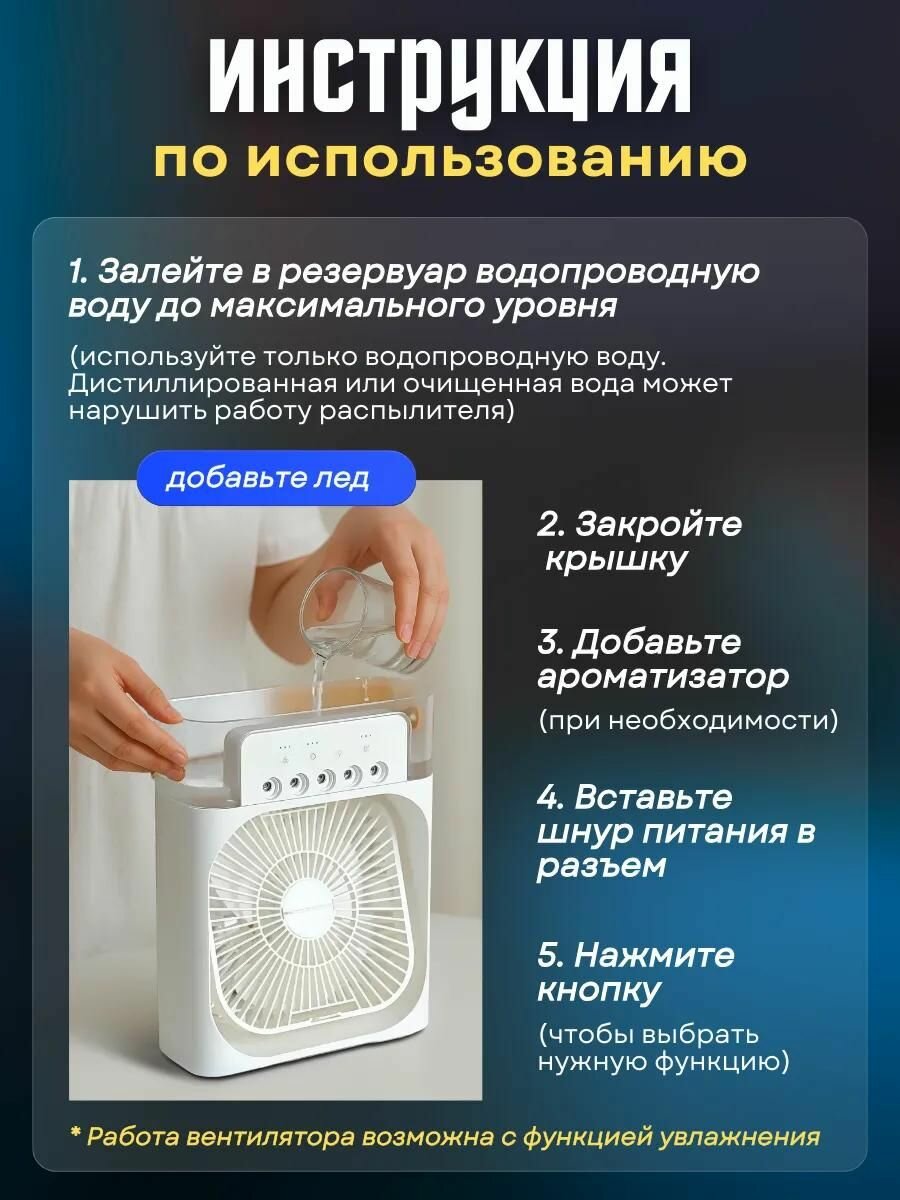 ИНСТРУКЦИЯ
по использованию

1. Залейте в резервуар водопроводную воду до максимального уровня

(используйте только водопроводную воду. Дистиллированная или очищенная вода может нарушить работу распылителя)

добавьте лед

2. Закройте крышку

3. Добавьте ароматизатор

(при необходимости)

4. Вставьте шнур питания в разъем

5. Нажмите кнопку

(чтобы выбрать нужную функцию)

* Работа вентилятора возможна с функцией увлажнения