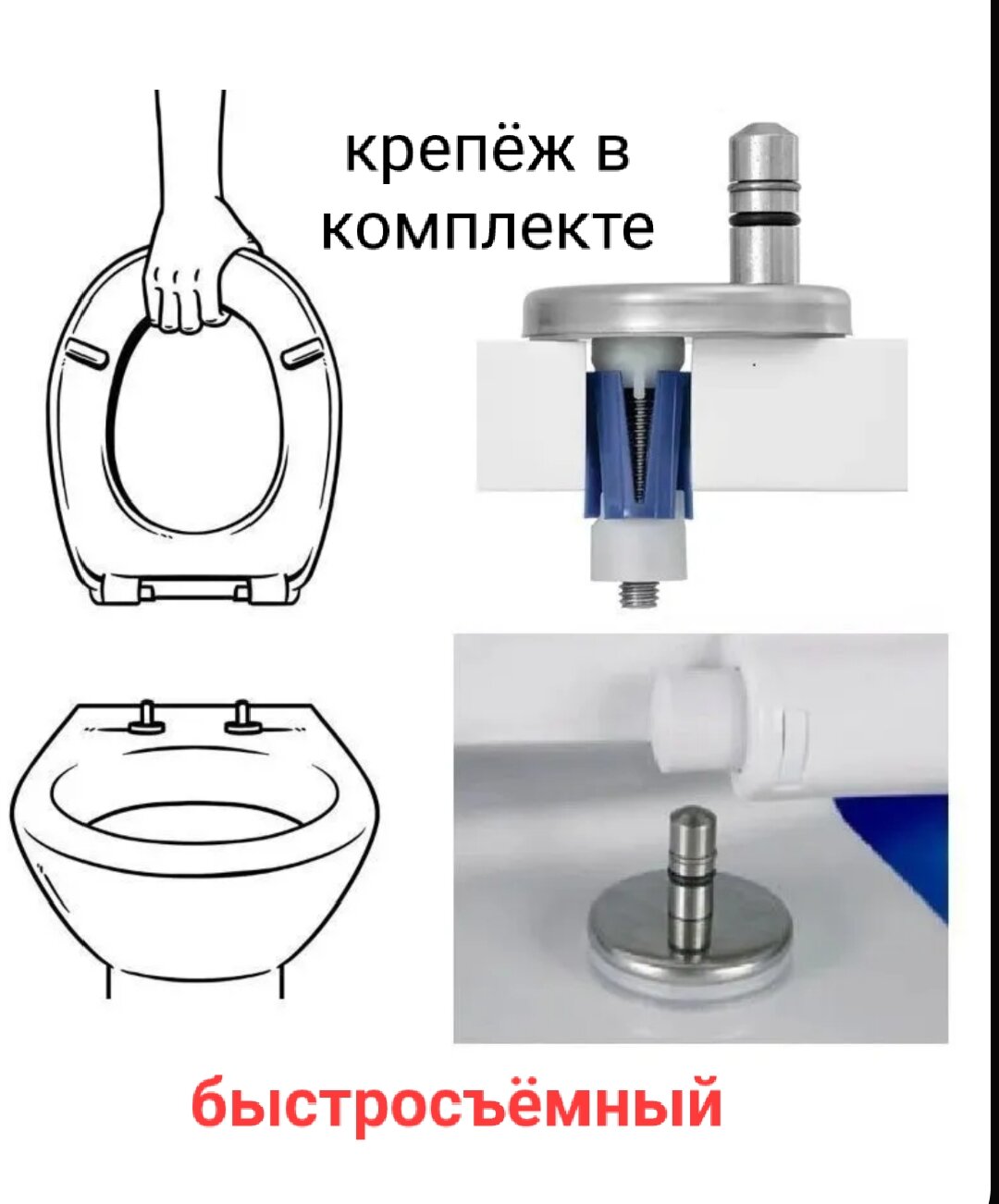 крепёж в комплекте

быстросъёмный