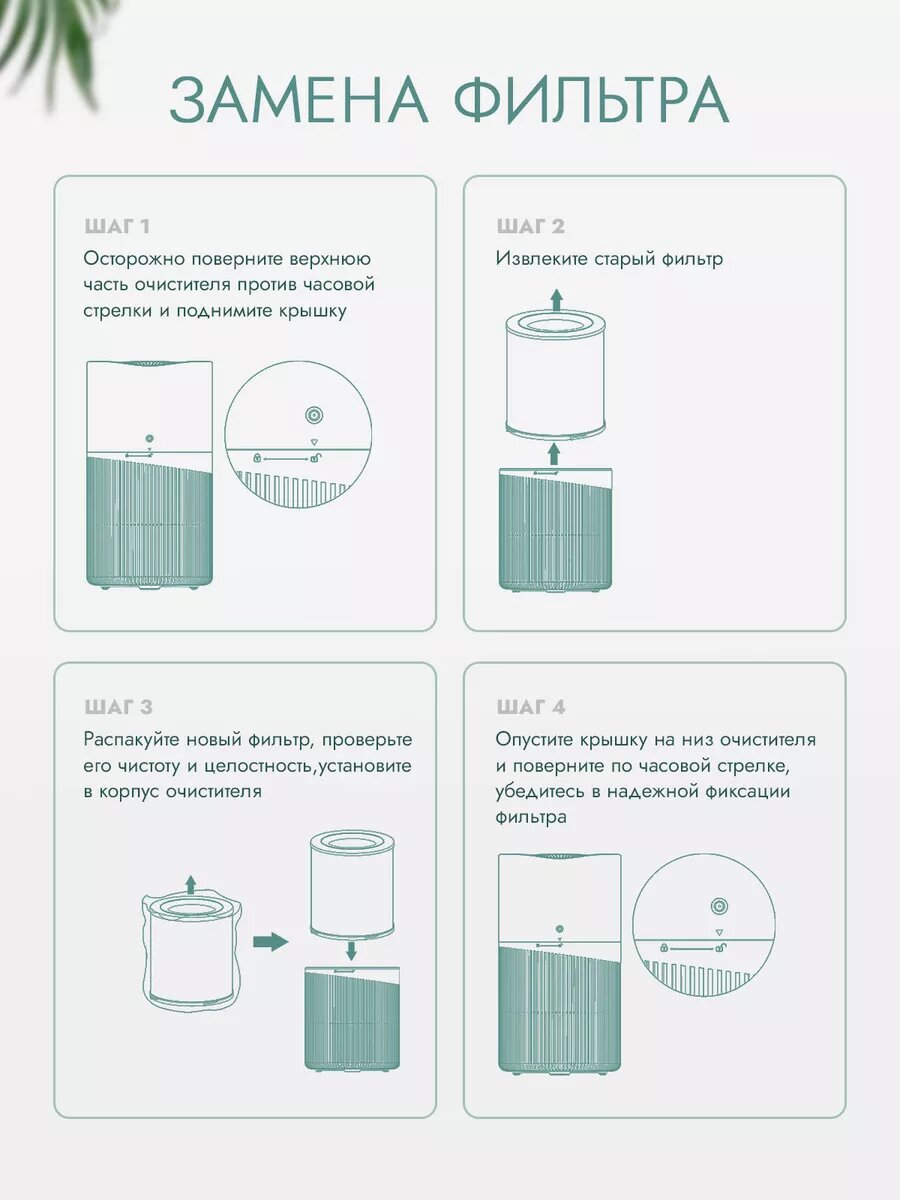 ЗАМЕНА ФИЛЬТРА

ШАГ 1
Осторожно поверните верхнюю часть очистителя против часовой стрелки и поднимите крышку

ШАГ 2
Извлеките старый фильтр

ШАГ 3
Распакуйте новый фильтр, проверьте его чистоту и целостность,установите в корпус очистителя

ШАГ 4
Опустите крышку на низ очистителя и поверните по часовой стрелке, убедитесь в надежной фиксации фильтра