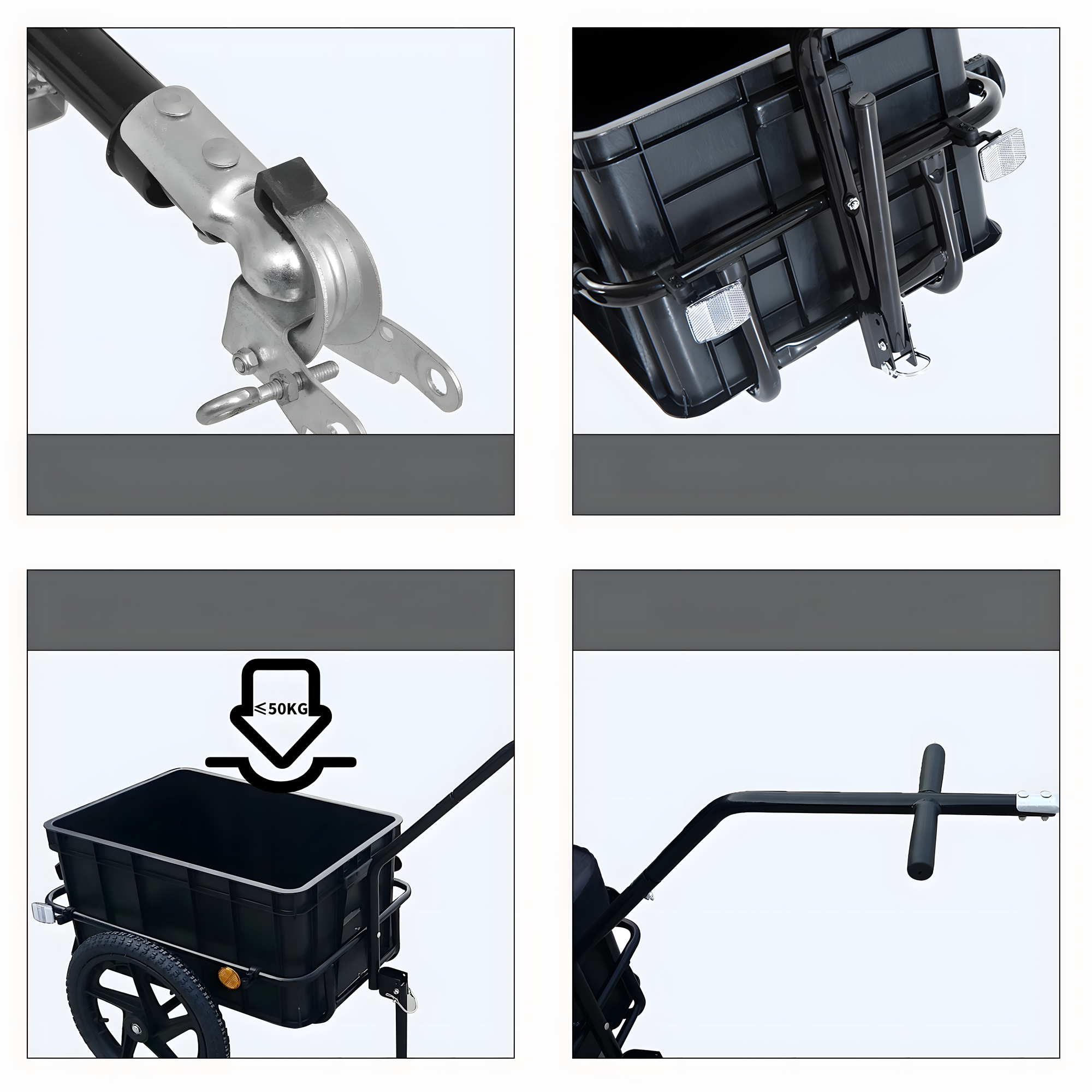 ≤50KG