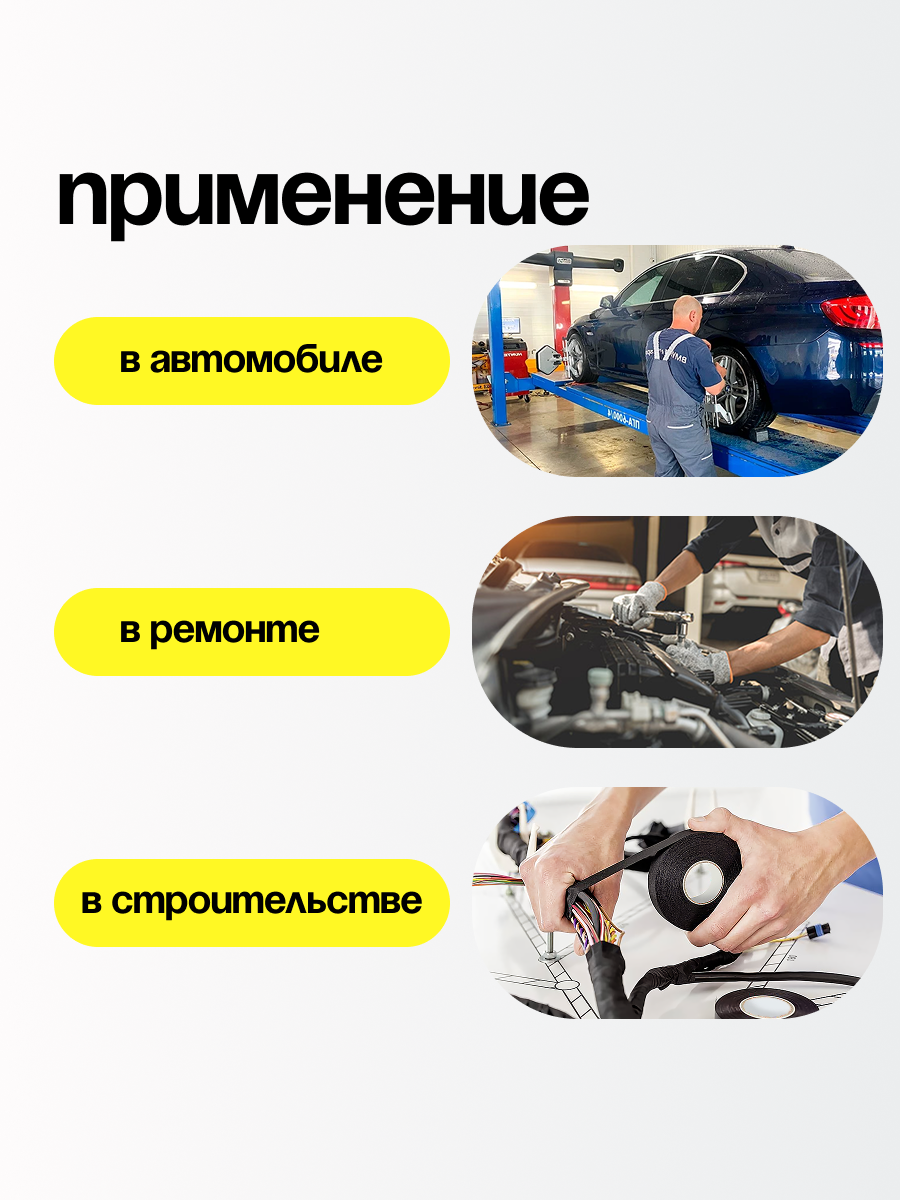 применение

в автомобиле

в ремонте

в строительстве