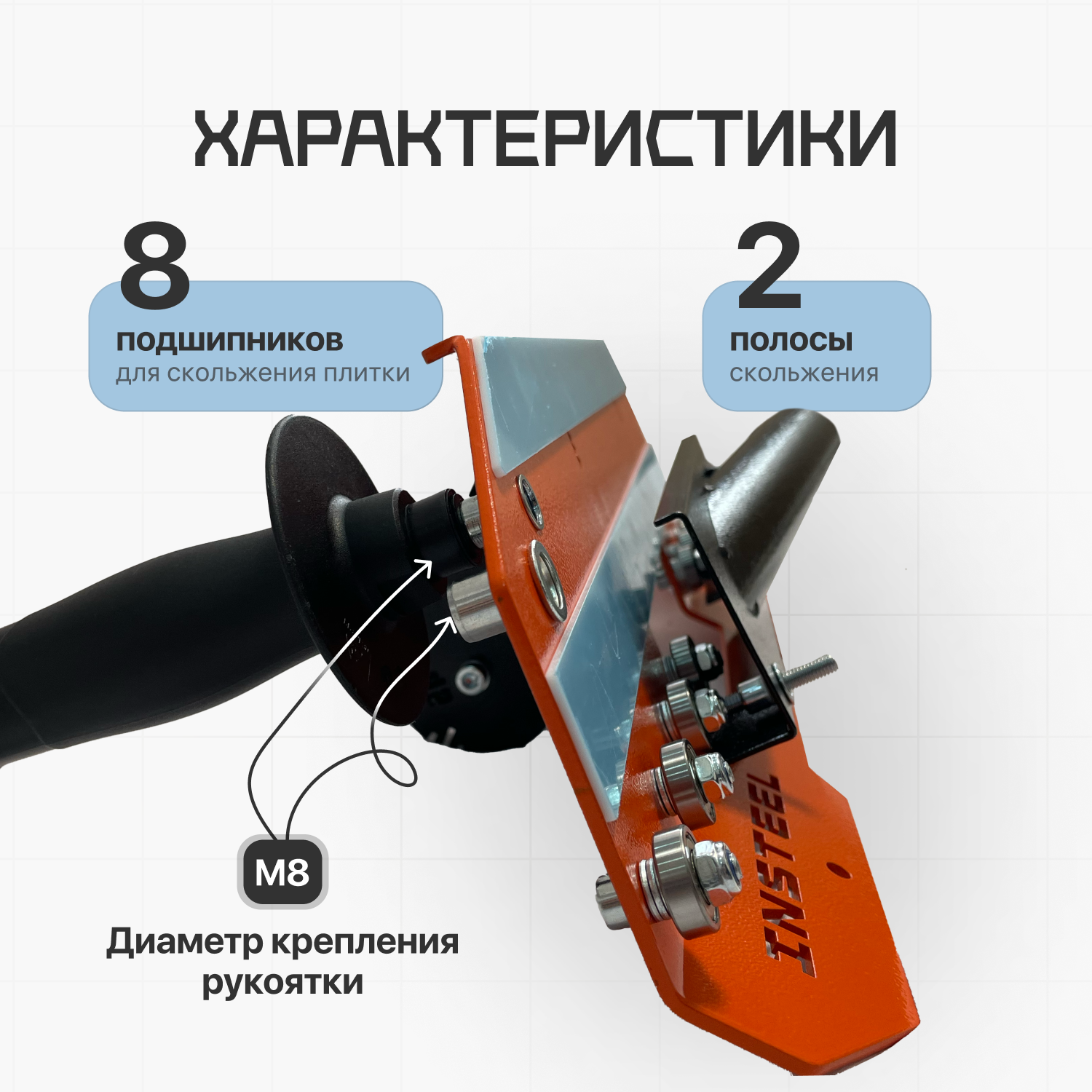 ХАРАКТЕРИСТИКИ

8
подшипников
для скольжения плитки

2
полосы
скольжения

M8
Диаметр крепления рукоятки

INSTEEL