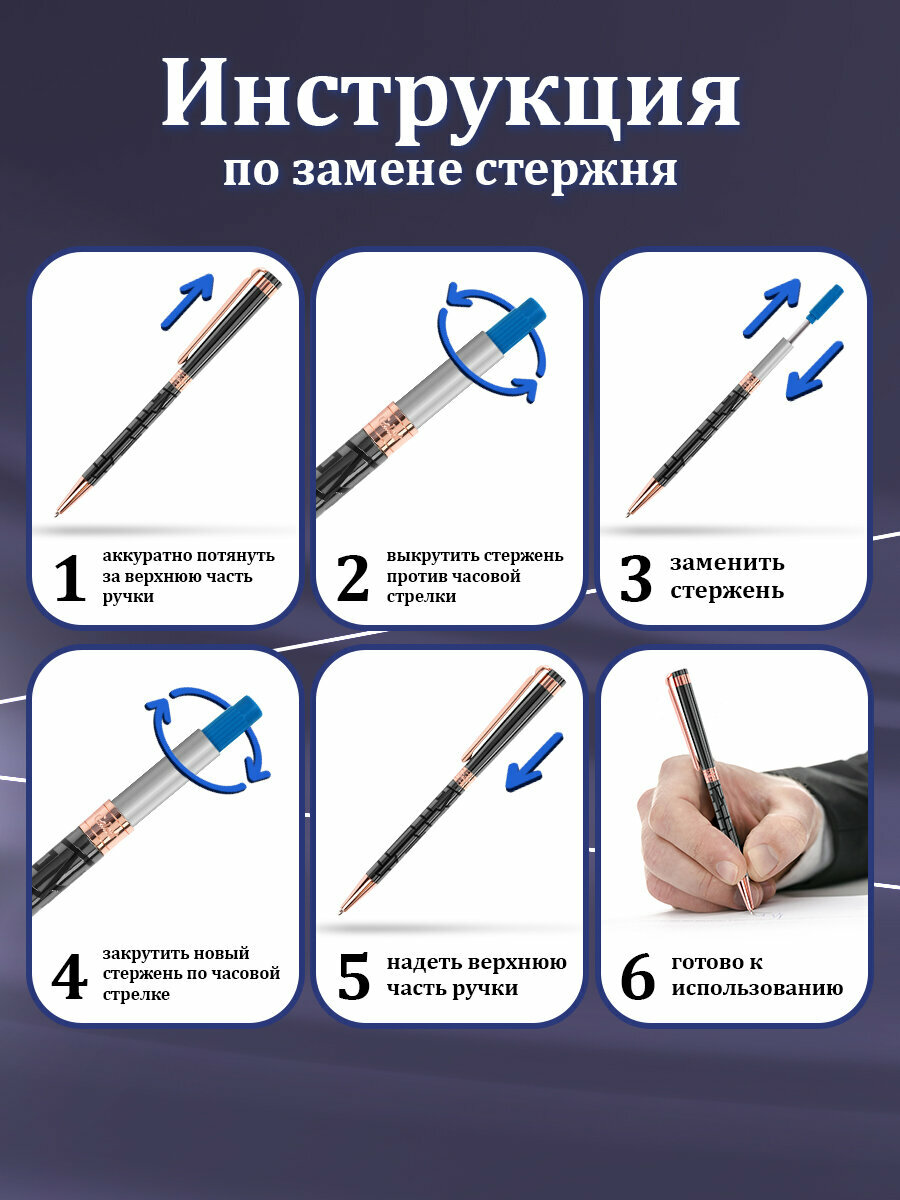 Инструкция
по замене стержня

1 аккуратно потянуть за верхнюю часть ручки

2 выкрутить стержень против часовой стрелки

3 заменить стержень

4 закрутить новый стержень по часовой стрелке

5 надеть верхнюю часть ручки

6 готово к использованию