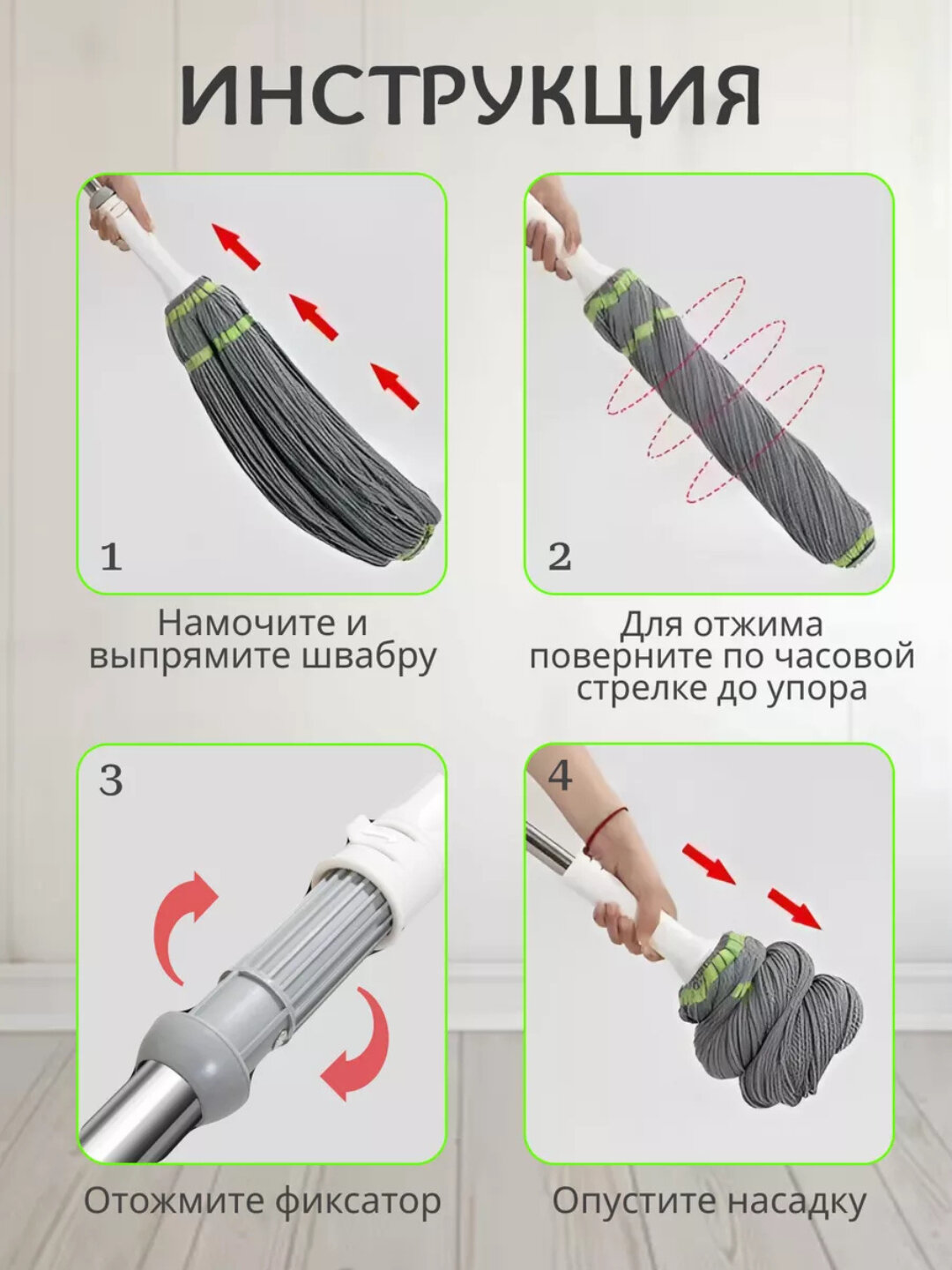 ИНСТРУКЦИЯ

1

Намочите и выпрямите швабру

2

Для отжима поверните по часовой стрелке до упора

3

Отожмите фиксатор

4

Опустите насадку