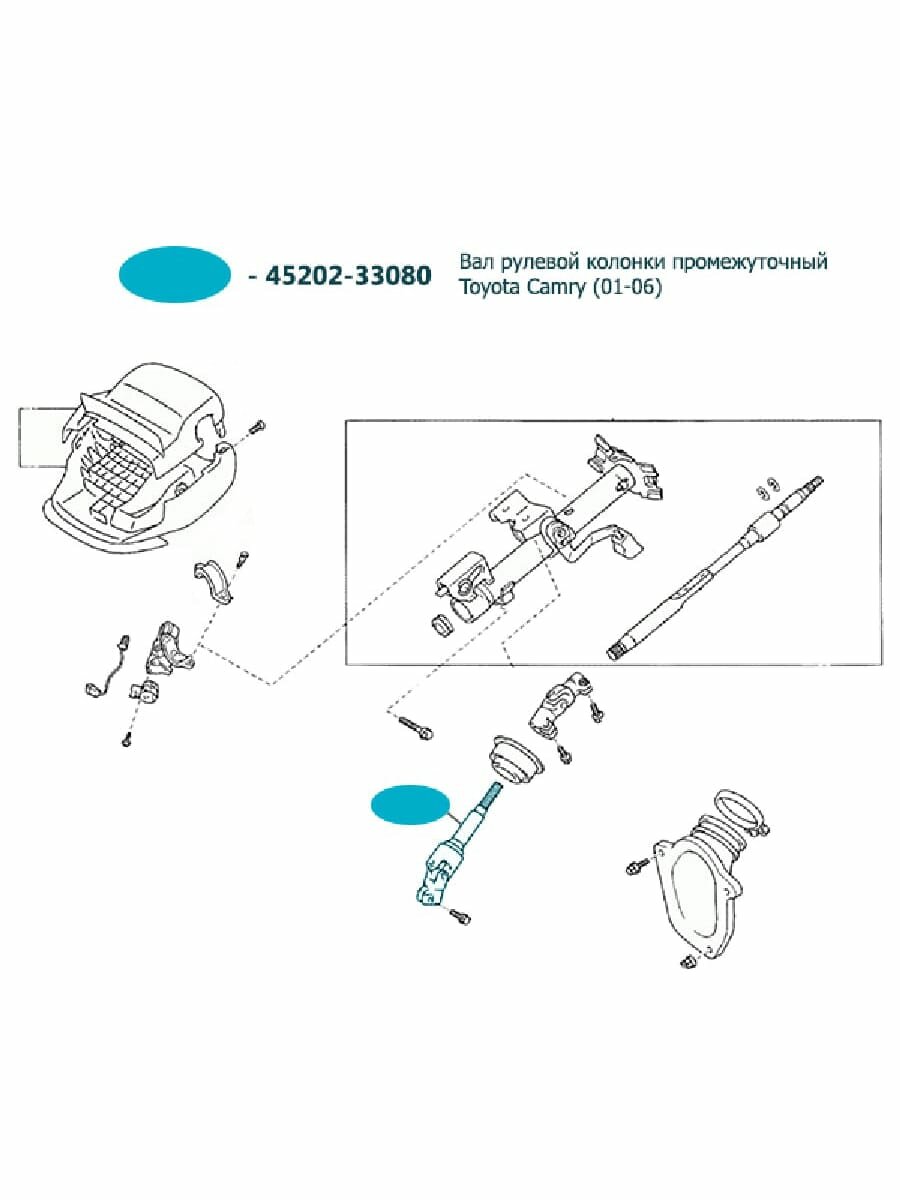 - 45202-33080 Вал рулевой колонки промежуточный Toyota Camry (01-06)