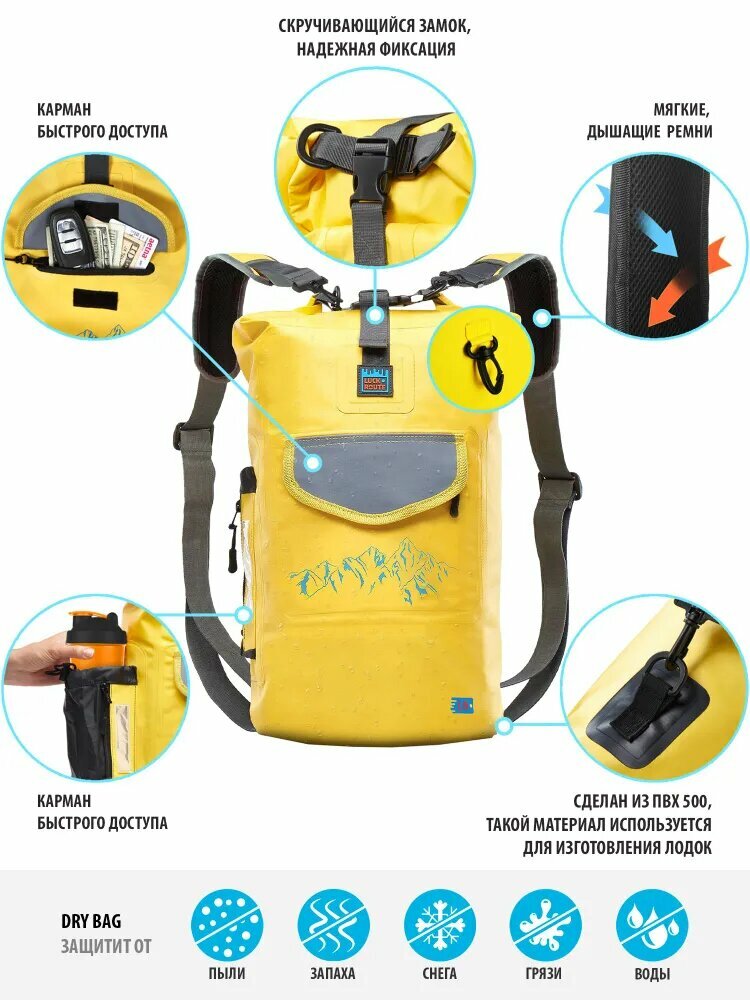 СКРУЧИВАЮЩИЙСЯ ЗАМОК, НАДЕЖНАЯ ФИКСАЦИЯ

КАРМАН БЫСТРОГО ДОСТУПА

МЯГКИЕ, ДЫШАЩИЕ РЕМНИ

LUCK ROUTE

КАРМАН БЫСТРОГО ДОСТУПА

СДЕЛАН ИЗ ПВХ 500, ТАКОЙ МАТЕРИАЛ ИСПОЛЬЗУЕТСЯ ДЛЯ ИЗГОТОВЛЕНИЯ ЛОДОК

DRY BAG
ЗАЩИТИТ ОТ

ПЫЛИ

ЗАПАХА

СНЕГА

ГРЯЗИ

ВОДЫ