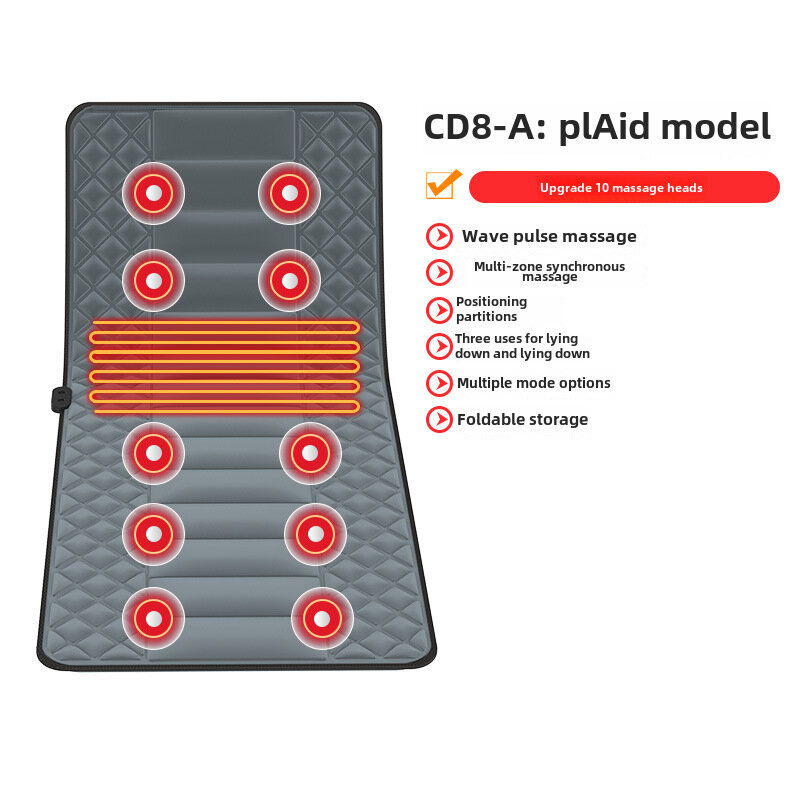 CD8-A: plAid model

Upgrade 10 massage heads

Wave pulse massage

Multi-zone synchronous massage

Positioning partitions

Three uses for lying down and lying down

Multiple mode options

Foldable storage