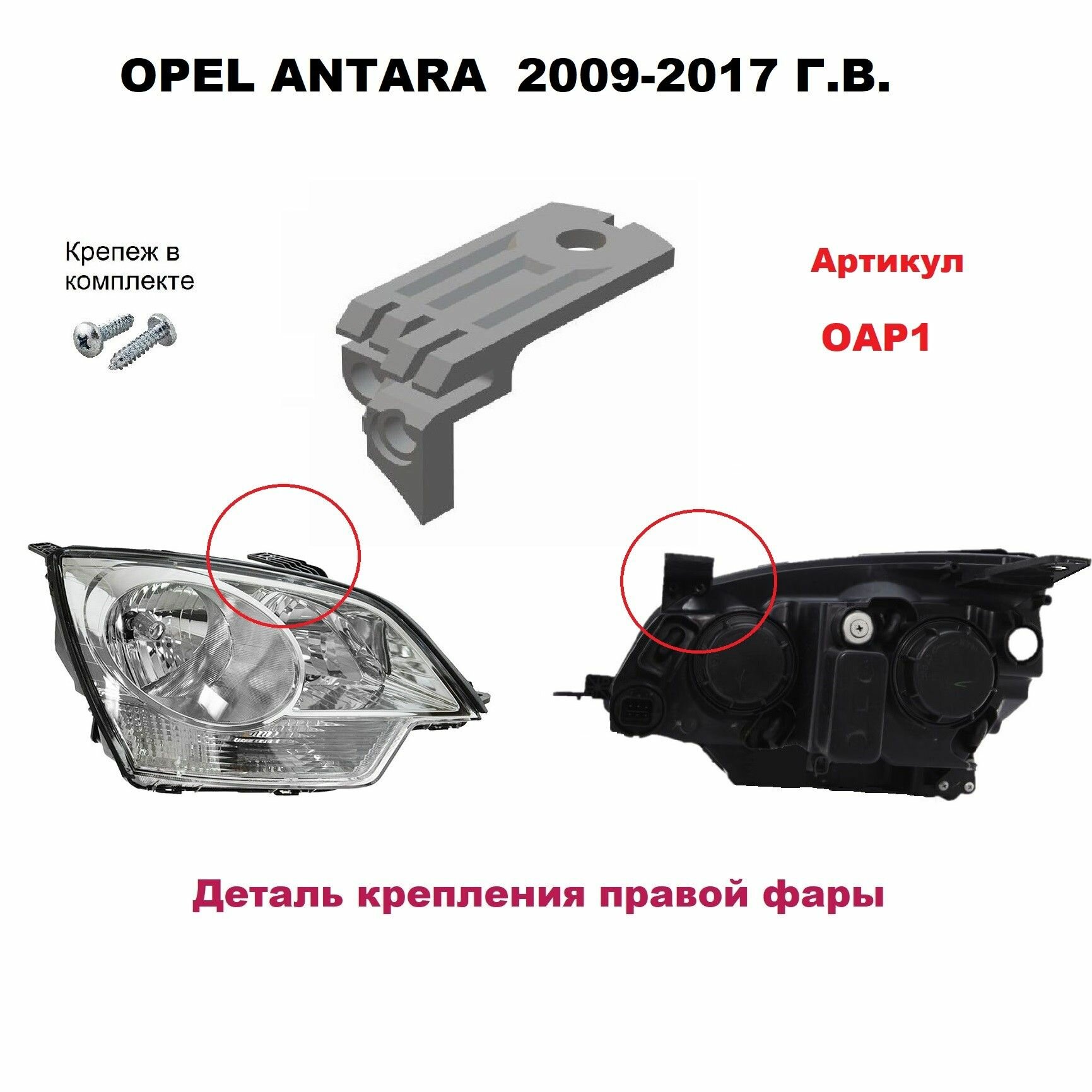 OPEL ANTARA 2009-2017 Г.В.

Крепеж в комплекте

Артикул

OAP1

Деталь крепления правой фары