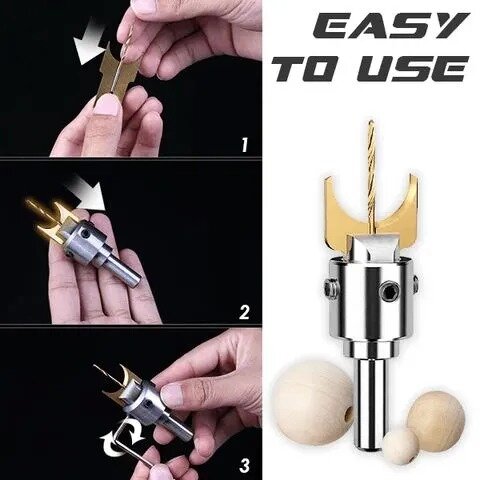 1

2

3

EASY TO USE