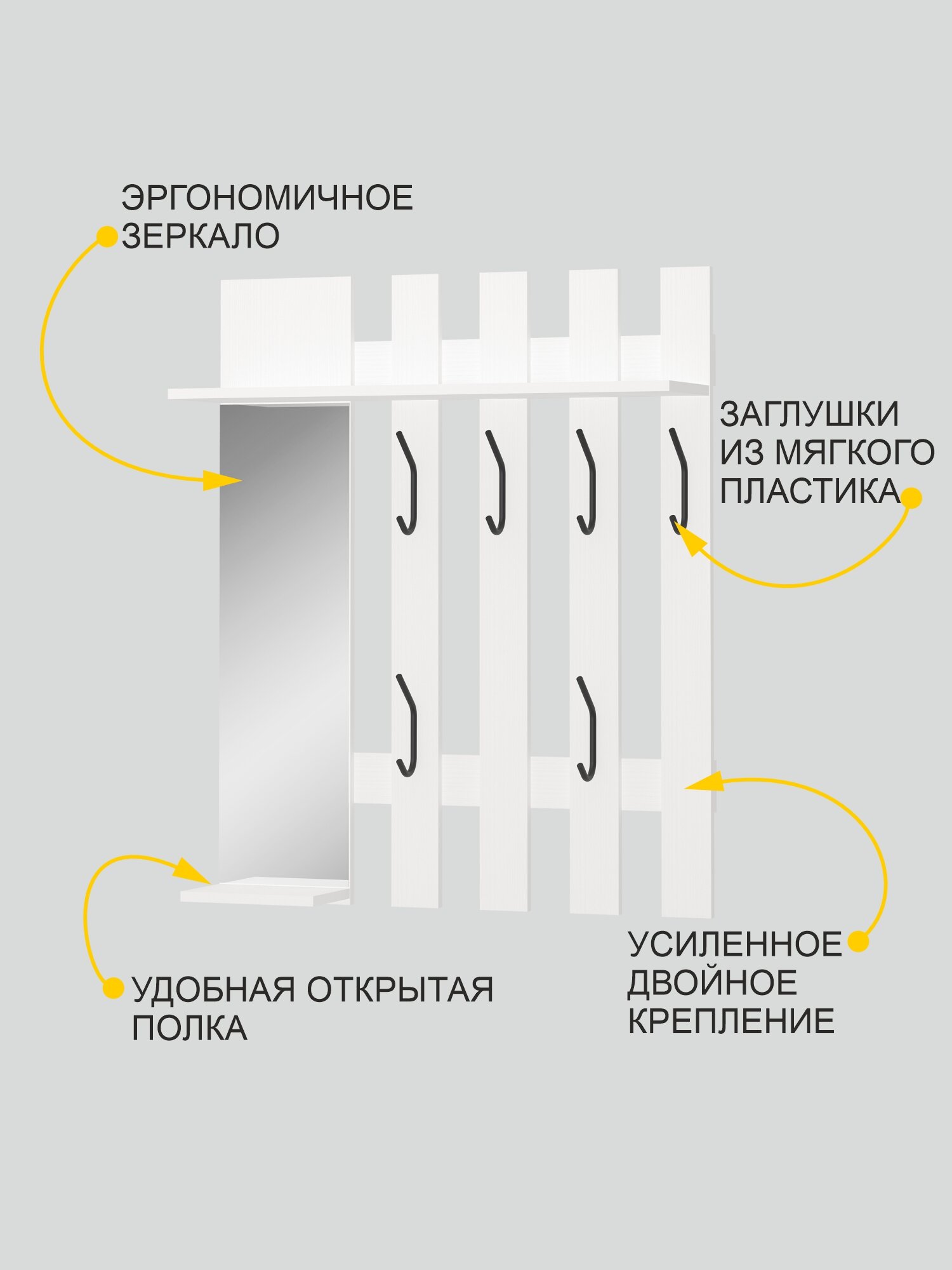 ЭРГОНОМИЧНОЕ ЗЕРКАЛО

ЗАГЛУШКИ ИЗ МЯГКОГО ПЛАСТИКА

УСИЛЕННОЕ ДВОЙНОЕ КРЕПЛЕНИЕ

УДОБНАЯ ОТКРЫТАЯ ПОЛКА