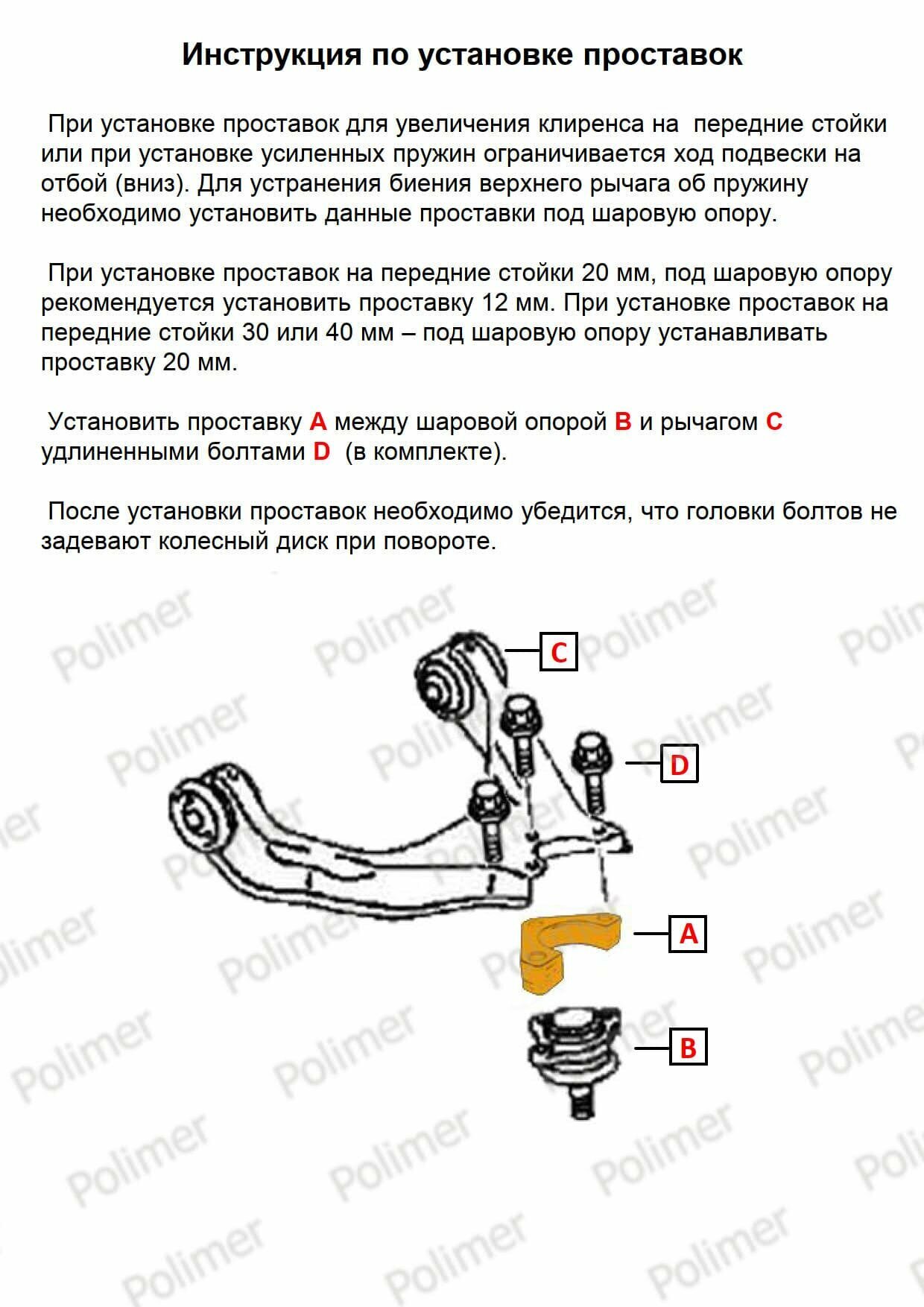 Инструкция по установке проставок

При установке проставок для увеличения клиренса на передние стойки или при установке усиленных пружин ограничивается ход подвески на отбой (вниз). Для устранения биения верхнего рычага об пружину необходимо установить данные проставки под шаровую опору.

При установке проставок на передние стойки 20 мм, под шаровую опору рекомендуется установить проставку 12 мм. При установке проставок на передние стойки 30 или 40 мм – под шаровую опору устанавливать проставку 20 мм.

Установить проставку A между шаровой опорой B и рычагом C удлиненными болтами D (в комплекте).

После установки проставок необходимо убедится, что головки болтов не задевают колесный диск при повороте.

C
D
A
B

Polimer