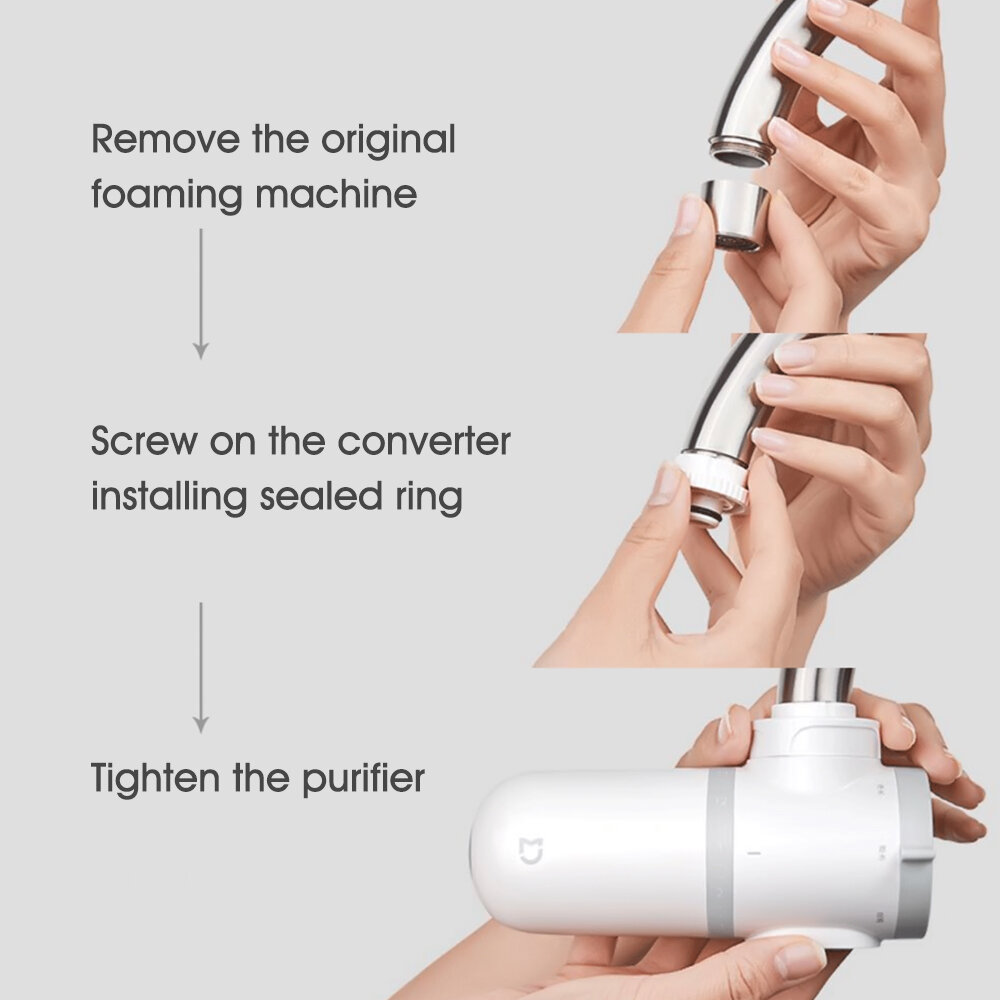 Remove the original foaming machine

Screw on the converter installing sealed ring

Tighten the purifier