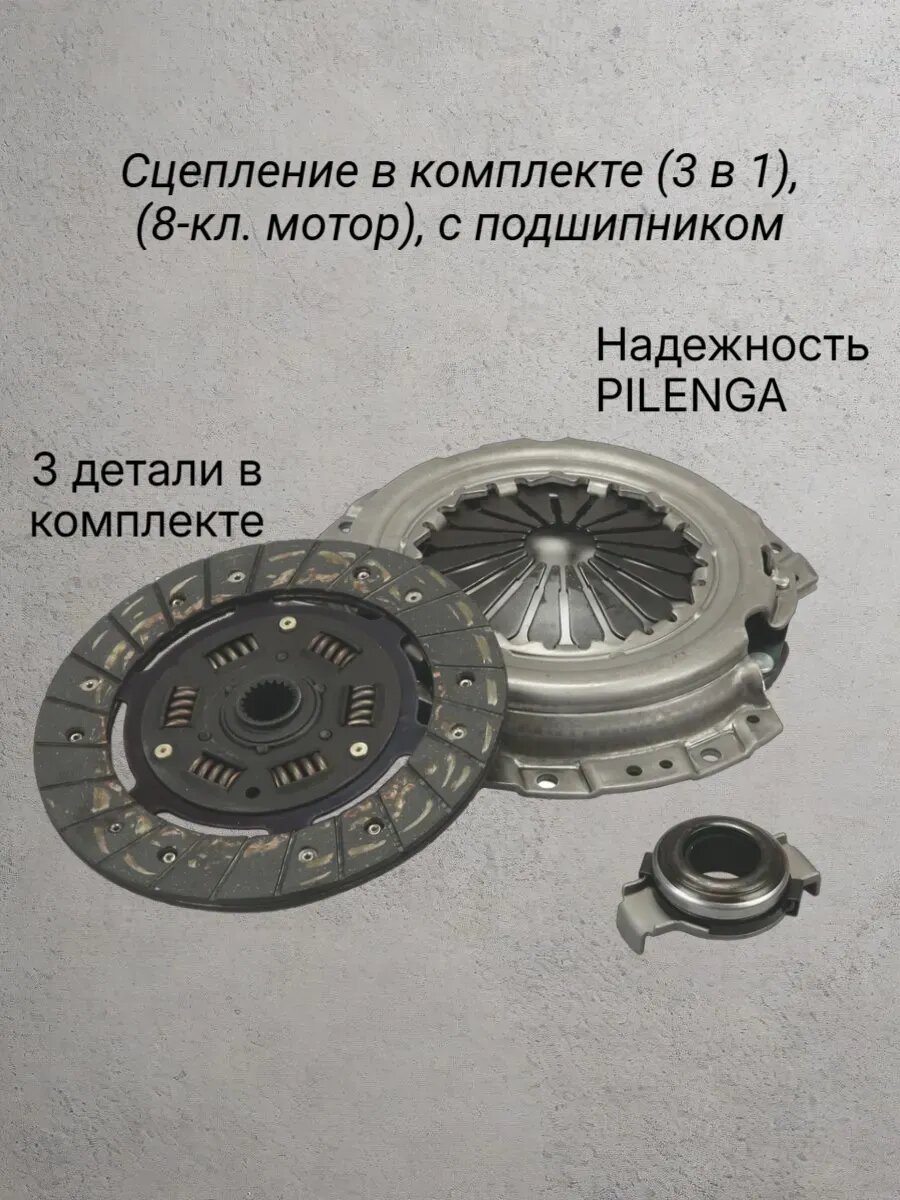 Сцепление в комплекте (3 в 1), (8-кл. мотор), с подшипником

Надежность PILENGA

3 детали в комплекте