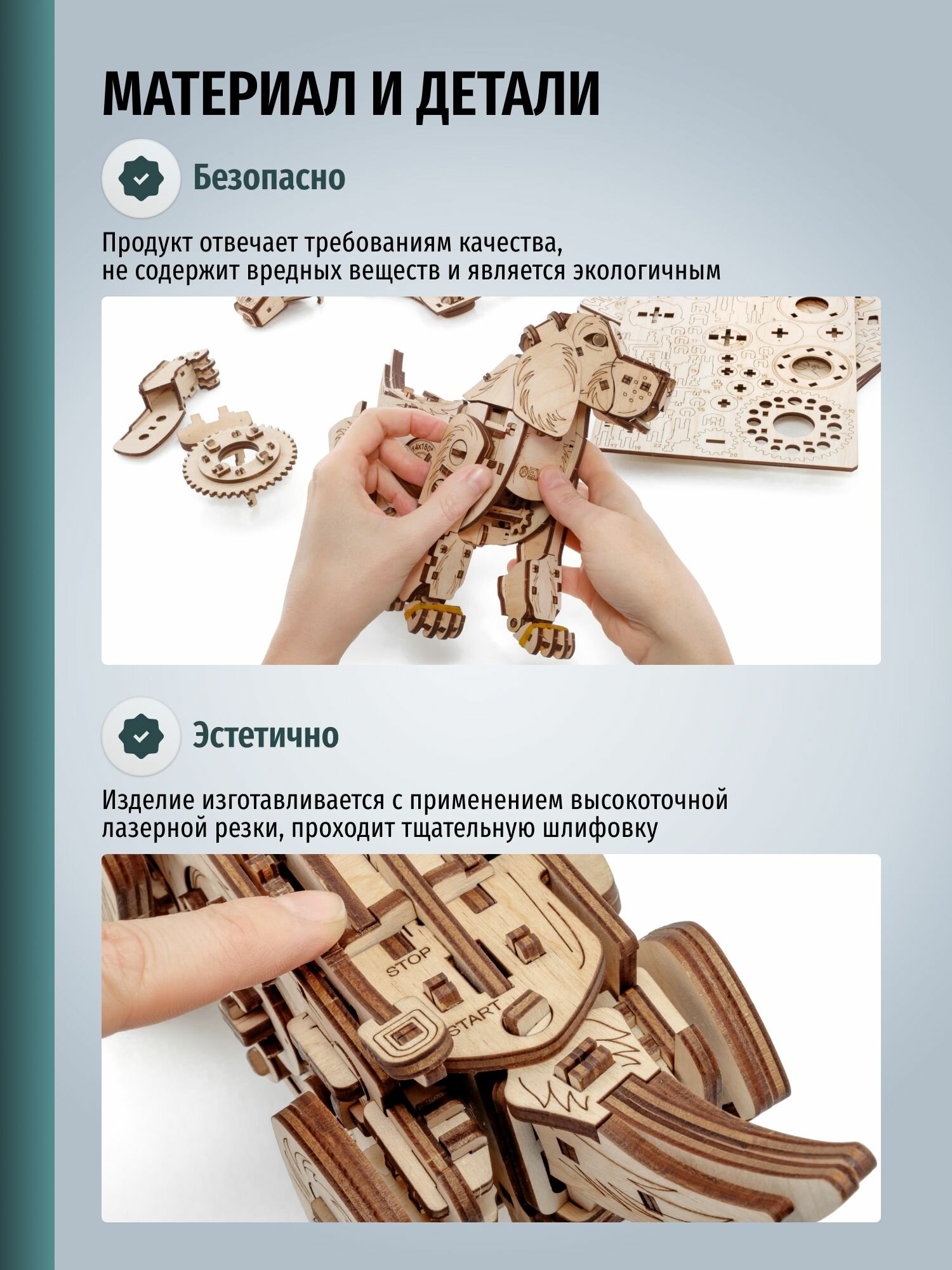 МАТЕРИАЛ И ДЕТАЛИ

Безопасно

Продукт отвечает требованиям качества, не содержит вредных веществ и является экологичным

Эстетично

Изделие изготавливается с применением высокоточной лазерной резки, проходит тщательную шлифовку

STOP

START