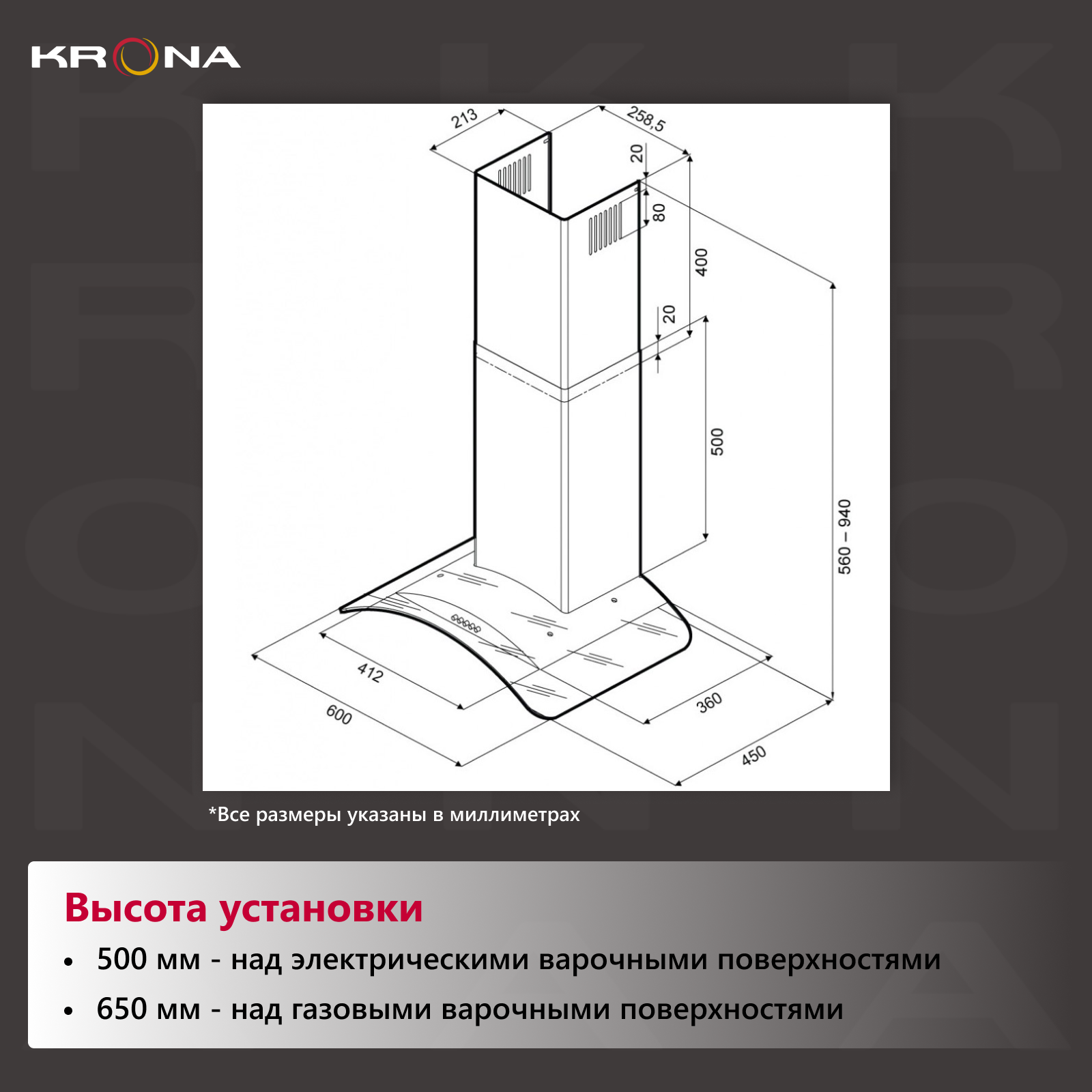 KRONA

213
258,5
20
80
400
20
500
560 – 940
412
600
360
450

*Все размеры указаны в миллиметрах

Высота установки

• 500 мм - над электрическими варочными поверхностями
• 650 мм - над газовыми варочными поверхностями