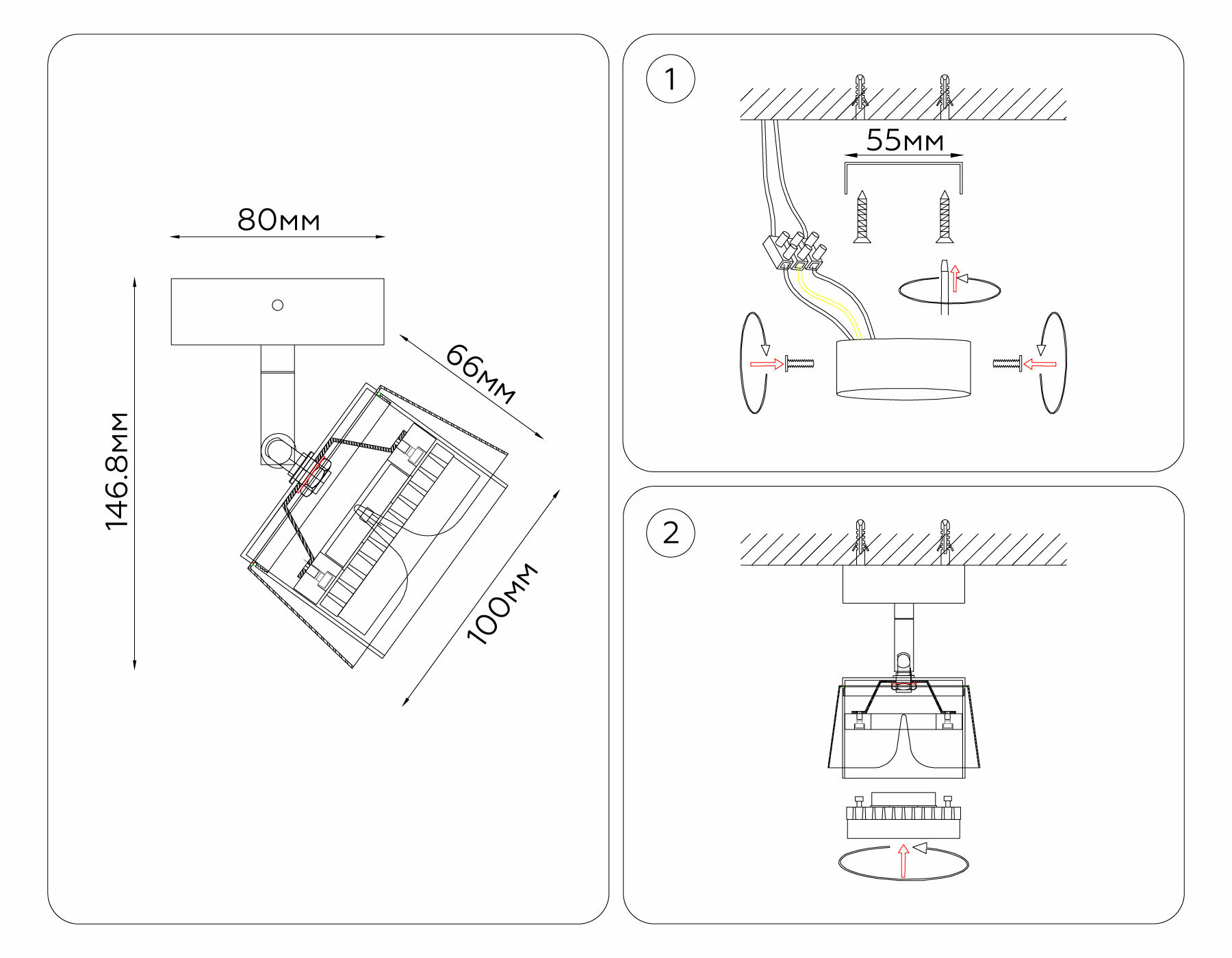 80мм

146.8мм

66мм

100мм

1

55мм

2