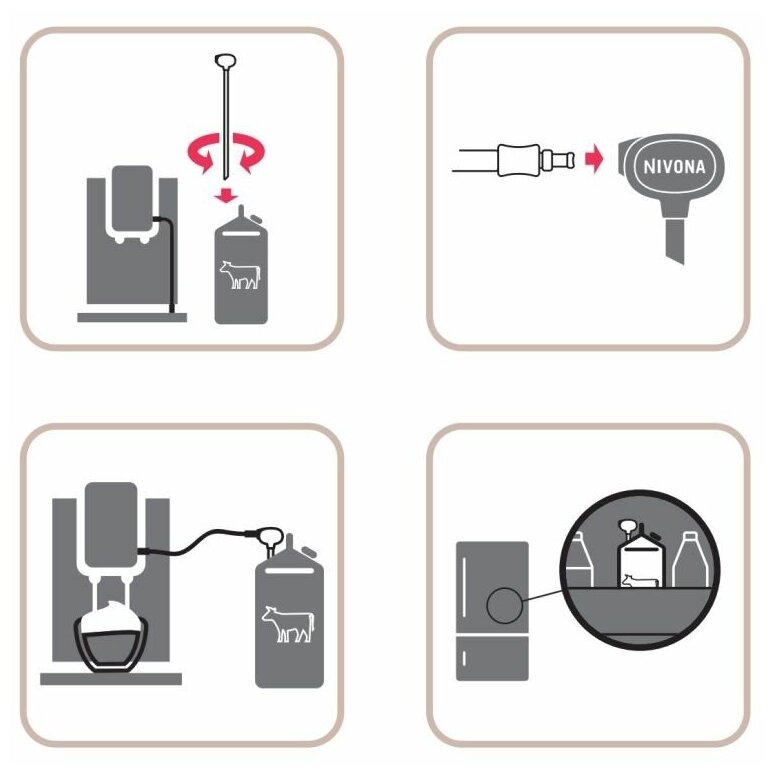 NIVONA