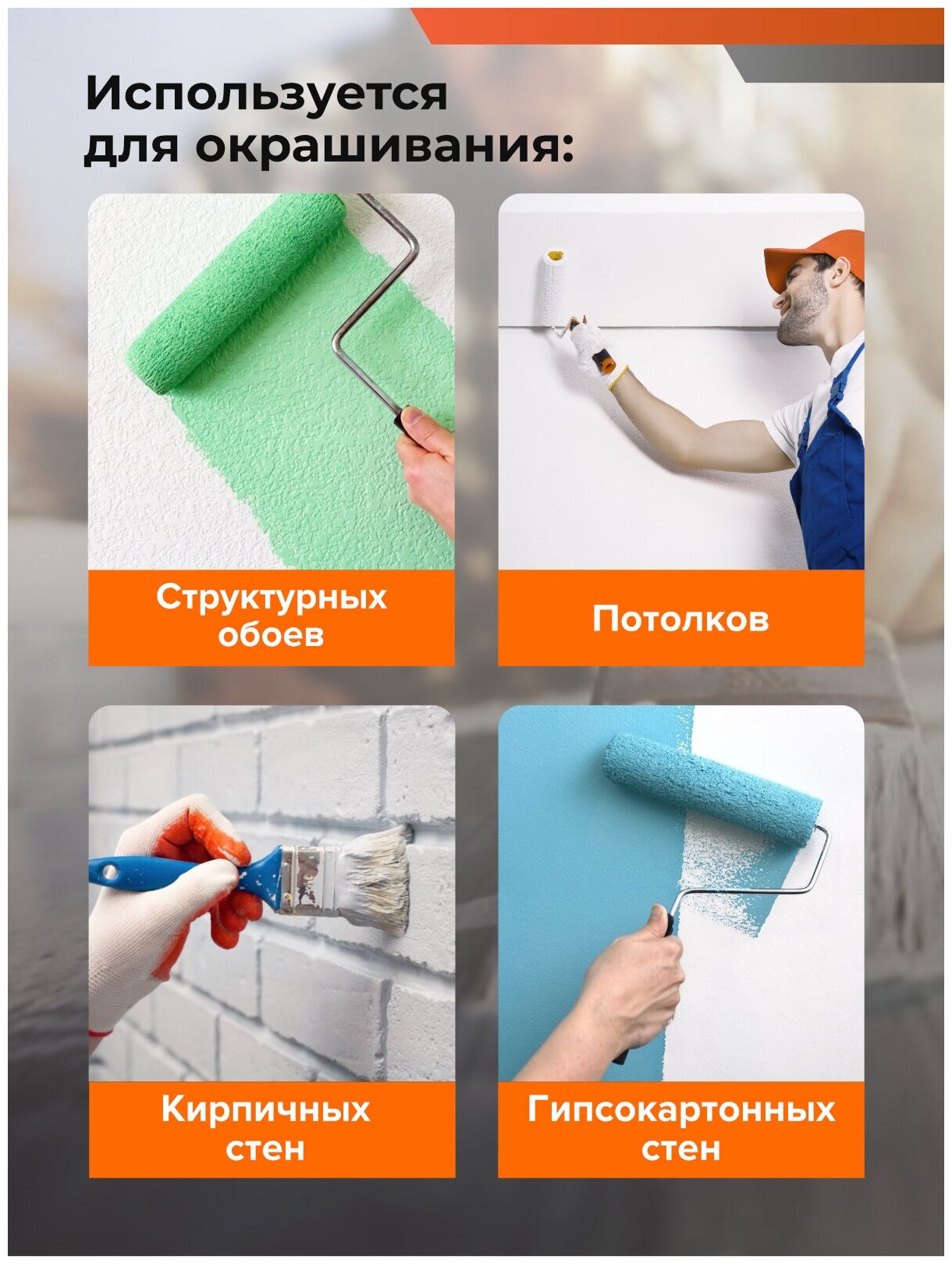 Используется для окрашивания:

Структурных обоев

Потолков

Кирпичных стен

Гипсокартонных стен