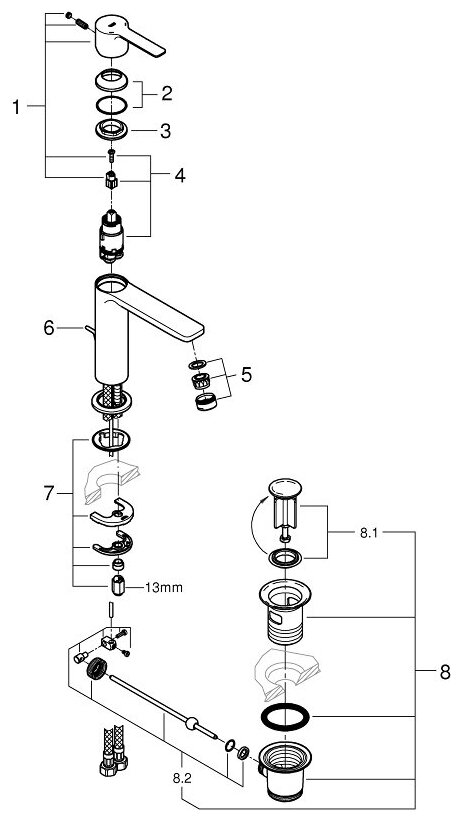 1
2
3
4
6
5
7
13mm
8.1
8
8.2