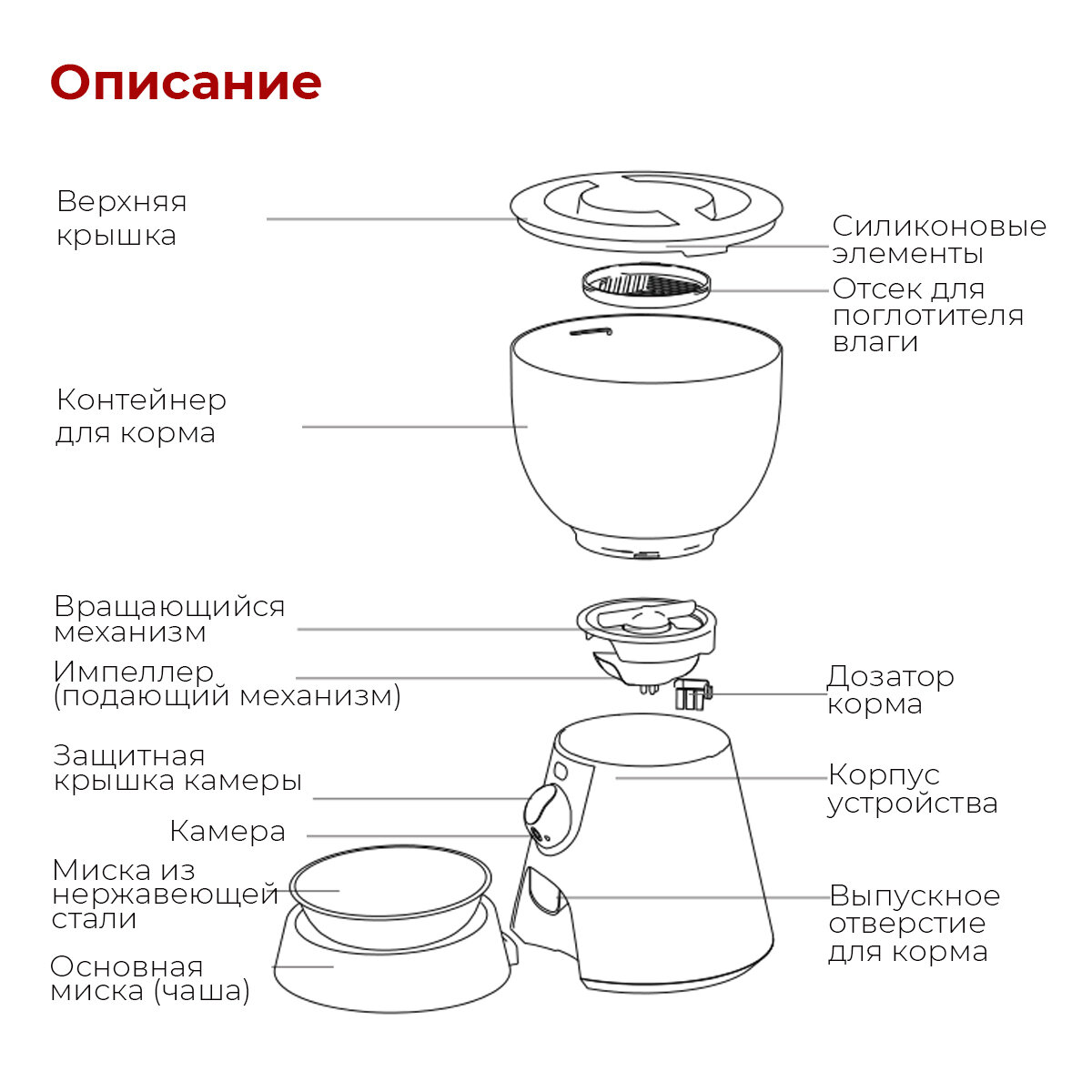 Описание

Верхняя крышка

Силиконовые элементы

Отсек для поглотителя влаги

Контейнер для корма

Вращающийся механизм

Импеллер (подающий механизм)

Дозатор корма

Защитная крышка камеры

Корпус устройства

Камера

Миска из нержавеющей стали

Выпускное отверстие для корма

Основная миска (чаша)