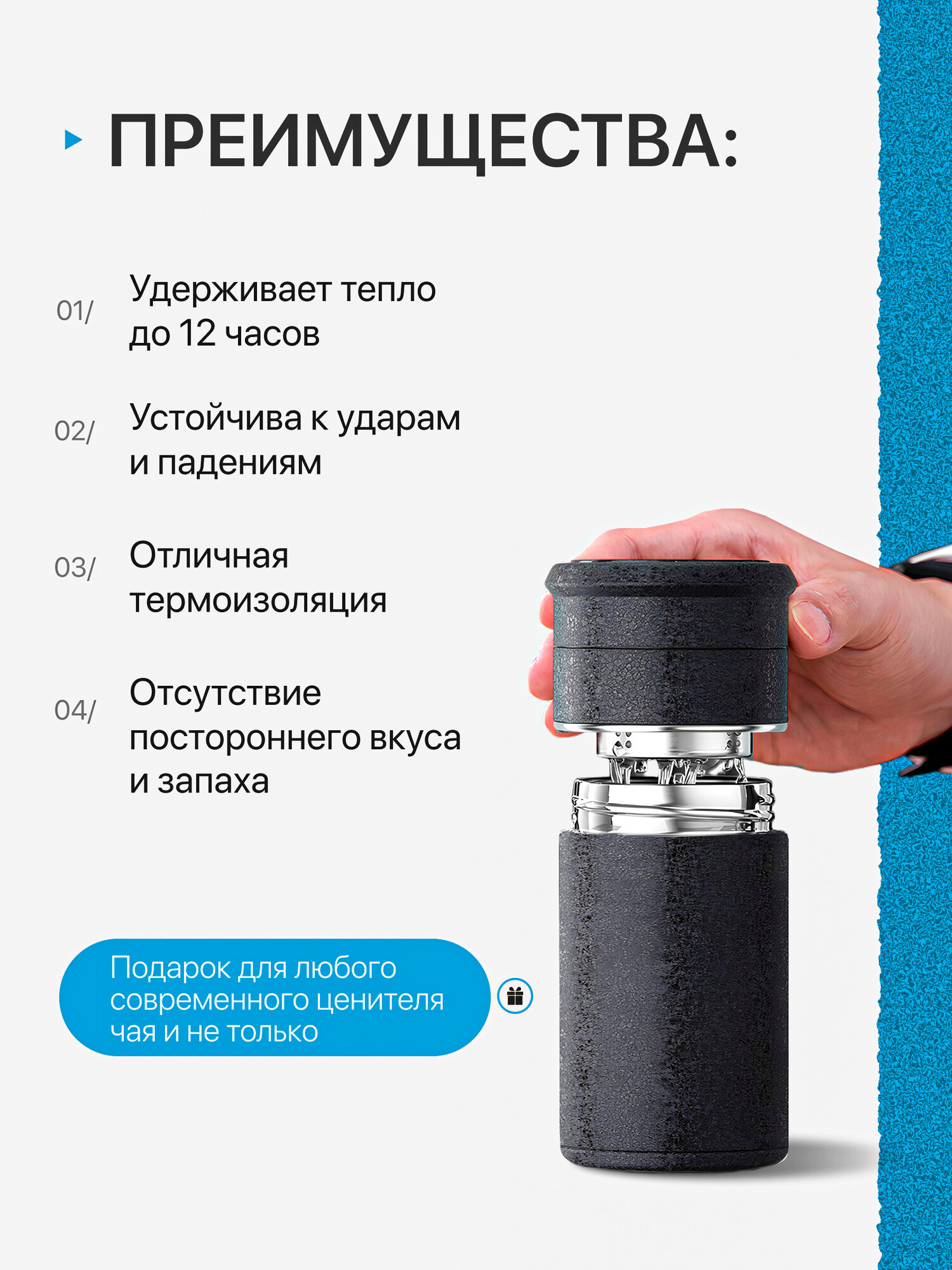 ПРЕИМУЩЕСТВА:

01/ Удерживает тепло до 12 часов

02/ Устойчива к ударам и падениям

03/ Отличная термоизоляция

04/ Отсутствие постороннего вкуса и запаха

Подарок для любого современного ценителя чая и не только