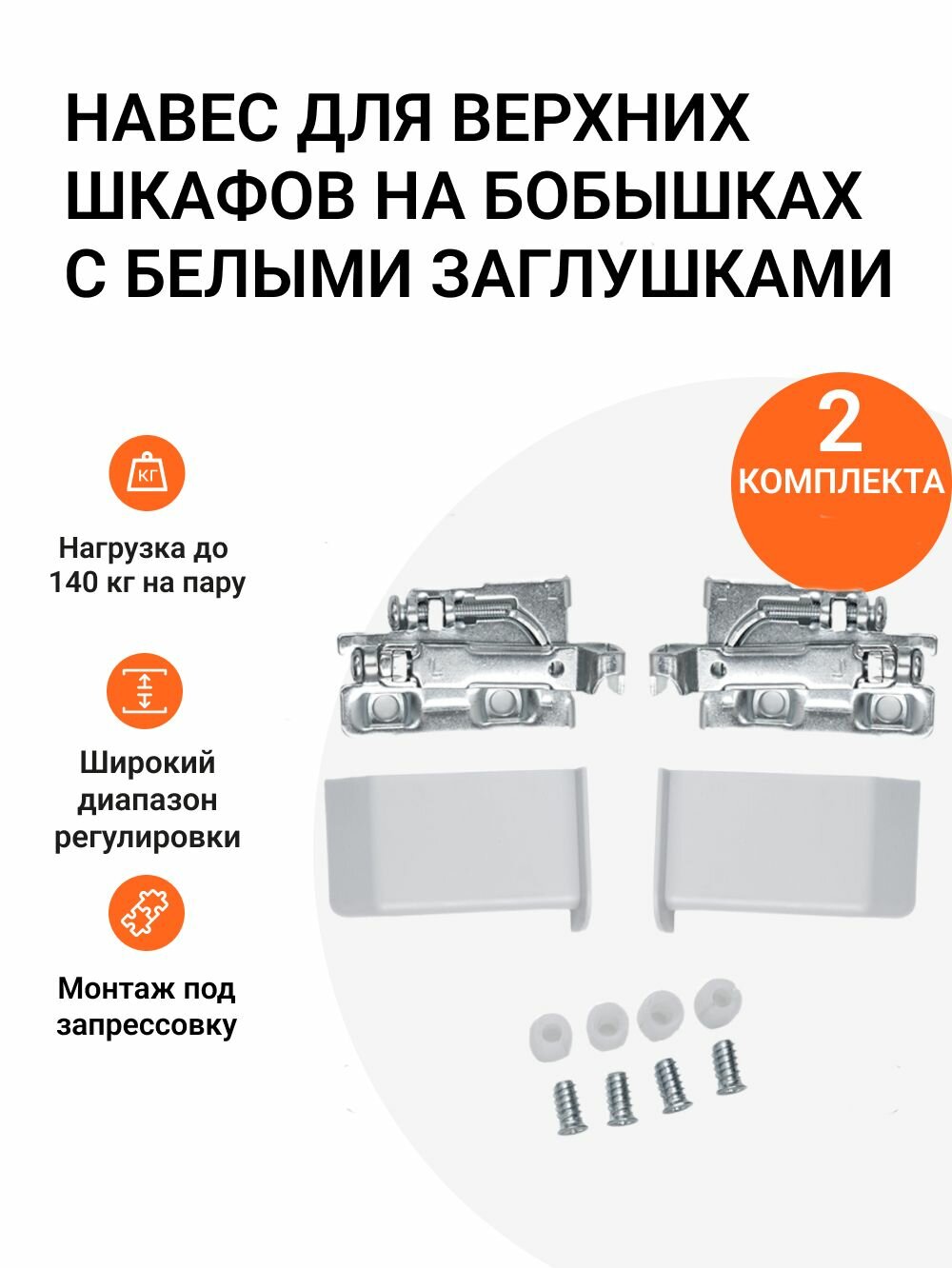 НАВЕС ДЛЯ ВЕРХНИХ ШКАФОВ НА БОБЫШКАХ С БЕЛЫМИ ЗАГЛУШКАМИ

2 КОМПЛЕКТА

КГ

Нагрузка до 140 кг на пару

Широкий диапазон регулировки

Монтаж под запрессовку