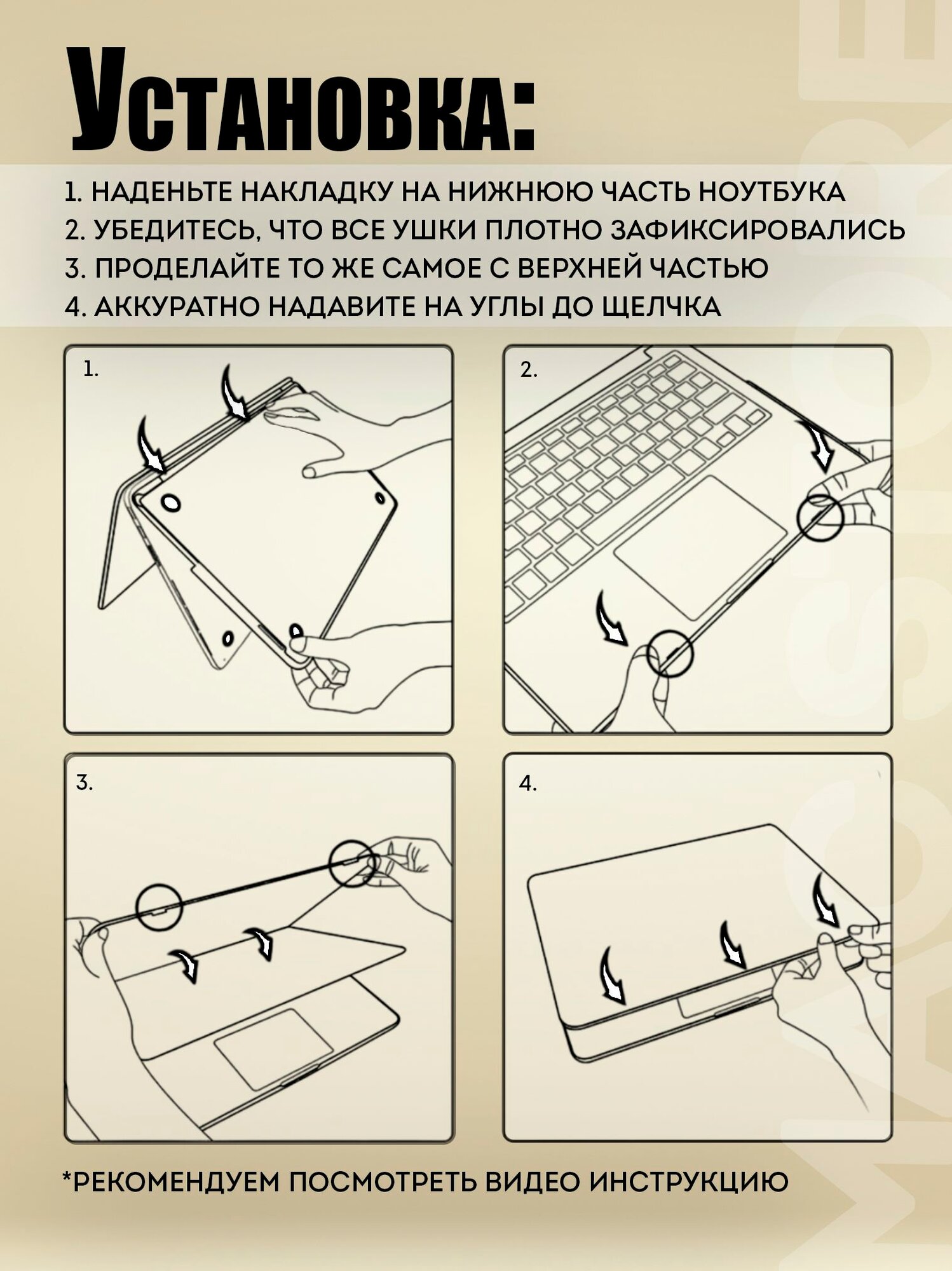 Установка:

1. НАДЕНЬТЕ НАКЛАДКУ НА НИЖНЮЮ ЧАСТЬ НОУТБУКА
2. УБЕДИТЕСЬ, ЧТО ВСЕ УШКИ ПЛОТНО ЗАФИКСИРОВАЛИСЬ
3. ПРОДЕЛАЙТЕ ТО ЖЕ САМОЕ С ВЕРХНЕЙ ЧАСТЬЮ
4. АККУРАТНО НАДАВИТЕ НА УГЛЫ ДО ЩЕЛЧКА

1.

2.

3.

4.

*РЕКОМЕНДУЕМ ПОСМОТРЕТЬ ВИДЕО ИНСТРУКЦИЮ