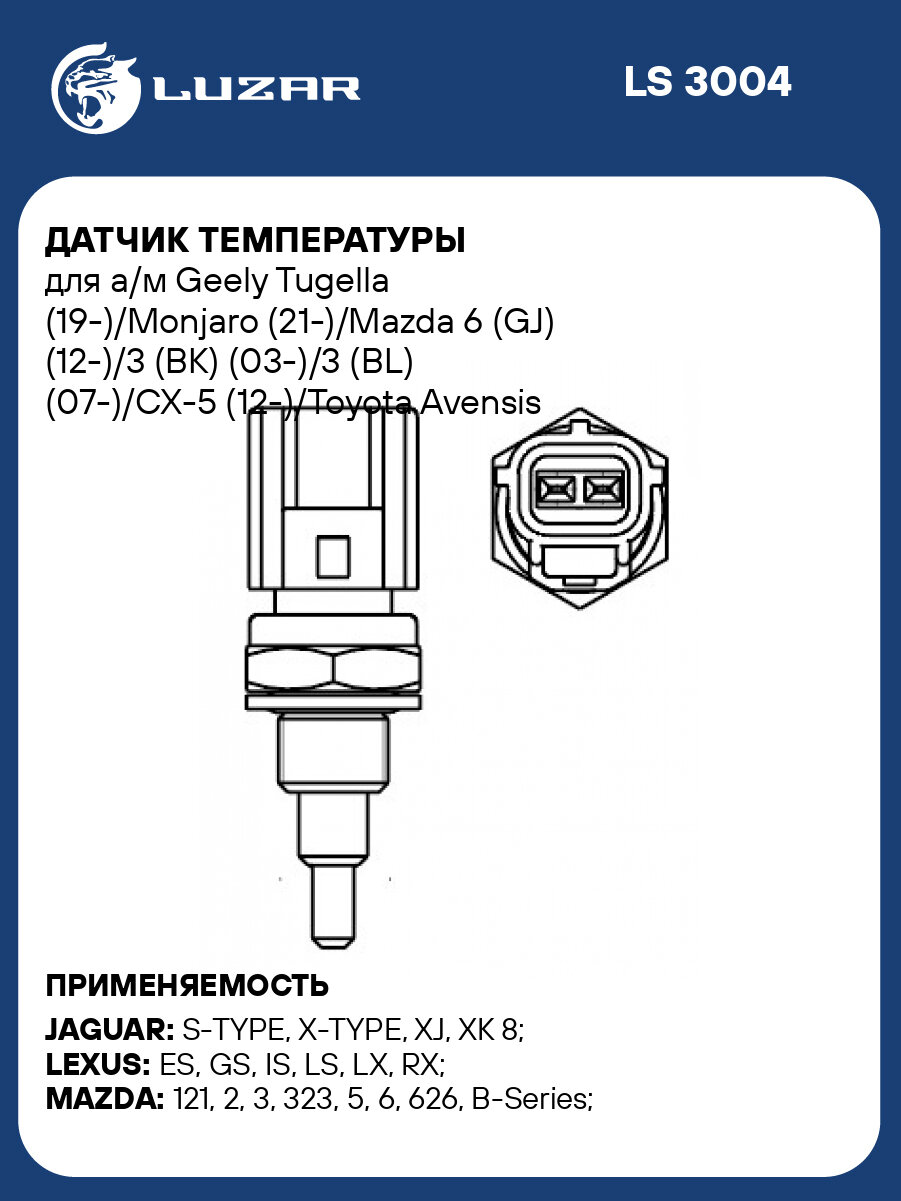 LUZAR

LS 3004

ДАТЧИК ТЕМПЕРАТУРЫ
для а/м Geely Tugella (19-)/Monjaro (21-)/Mazda 6 (GJ) (12-)/3 (BK) (03-)/3 (BL) (07-)/CX-5 (12-)/Toyota Avensis

ПРИМЕНЯЕМОСТЬ

JAGUAR: S-TYPE, X-TYPE, XJ, XK 8;
LEXUS: ES, GS, IS, LS, LX, RX;
MAZDA: 121, 2, 3, 323, 5, 6, 626, B-Series;