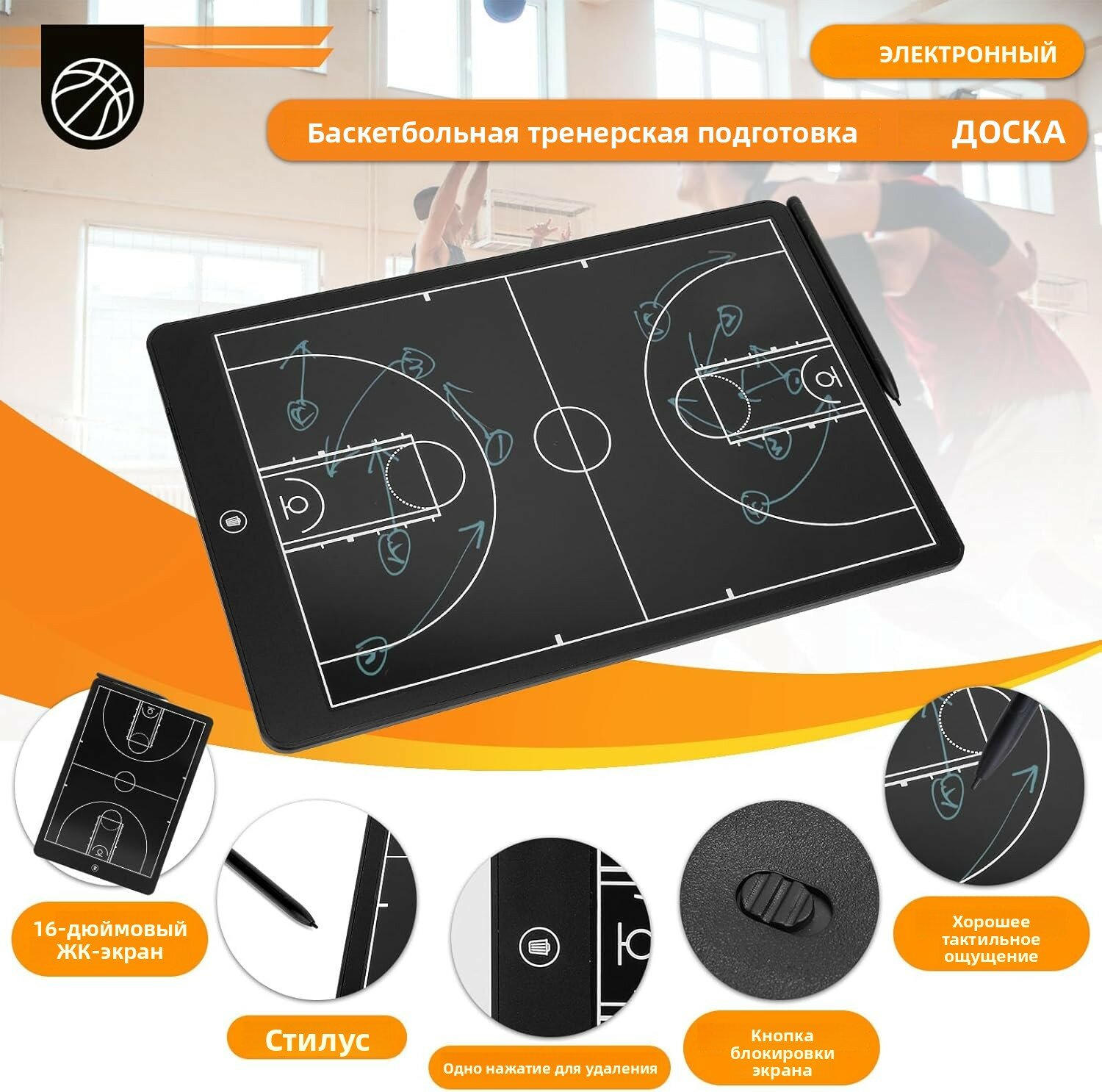 ЭЛЕКТРОННЫЙ

Баскетбольная тренерская подготовка ДОСКА

16-дюймовый ЖК-экран

Стилус

Одно нажатие для удаления

Кнопка блокировки экрана

Хорошее тактильное ощущение