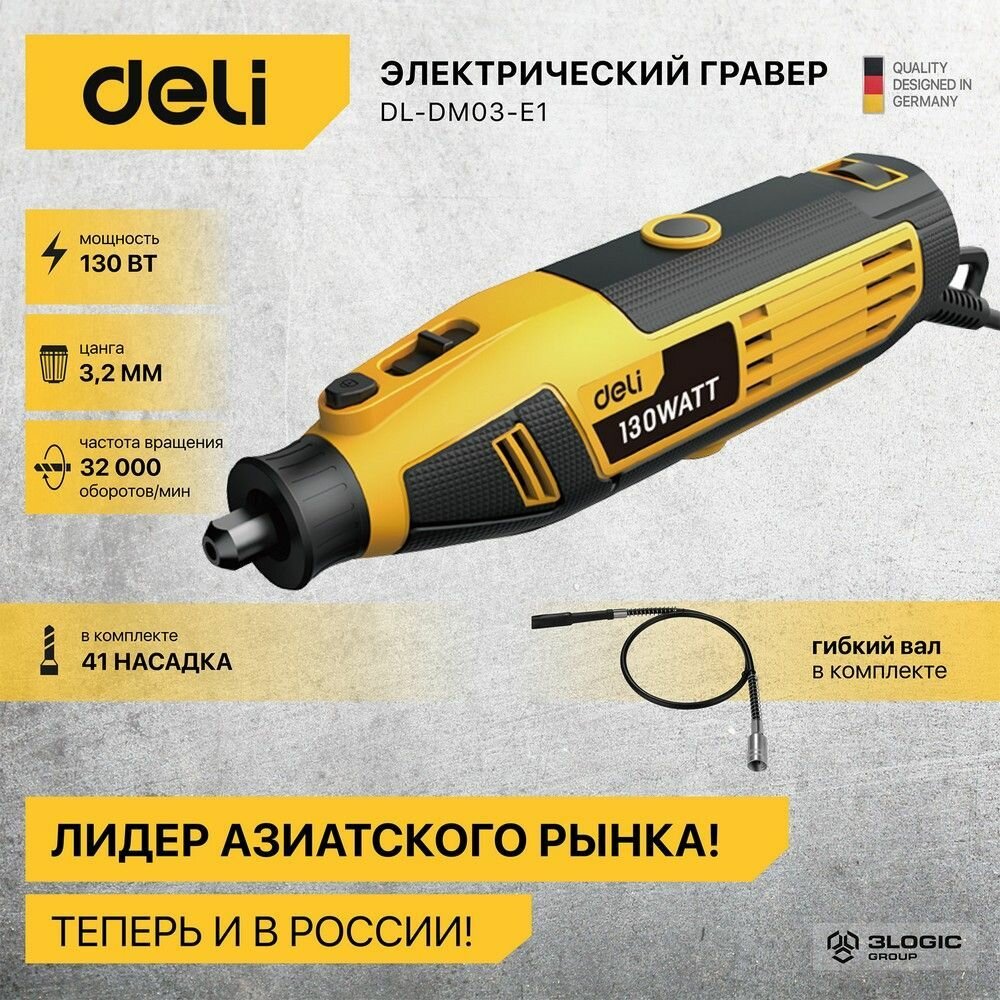 deli

ЭЛЕКТРИЧЕСКИЙ ГРАВЕР
DL-DM03-E1

QUALITY DESIGNED IN GERMANY

мощность
130 ВТ

цанга
3,2 ММ

частота вращения
32 000
оборотов/мин

deli
130WATT

в комплекте
41 НАСАДКА

гибкий вал
в комплекте

ЛИДЕР АЗИАТСКОГО РЫНКА!

ТЕПЕРЬ И В РОССИИ!

3LOGIC GROUP