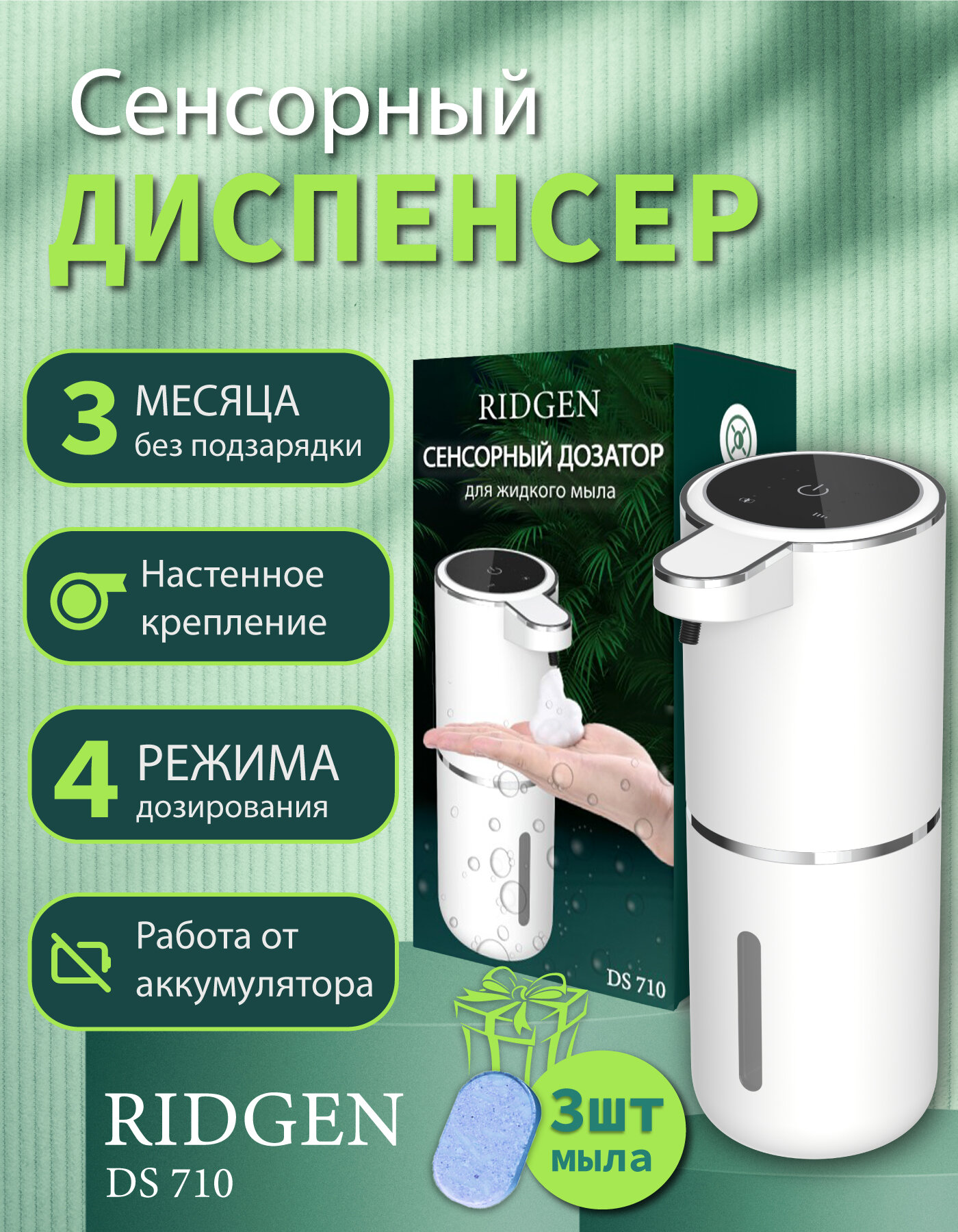 Сенсорный
ДИСПЕНСЕР

3 МЕСЯЦА без подзарядки

Настенное крепление

4 РЕЖИМА дозирования

Работа от аккумулятора

RIDGEN
СЕНСОРНЫЙ ДОЗАТОР
для жидкого мыла
DS 710

RIDGEN
DS 710

3шт мыла